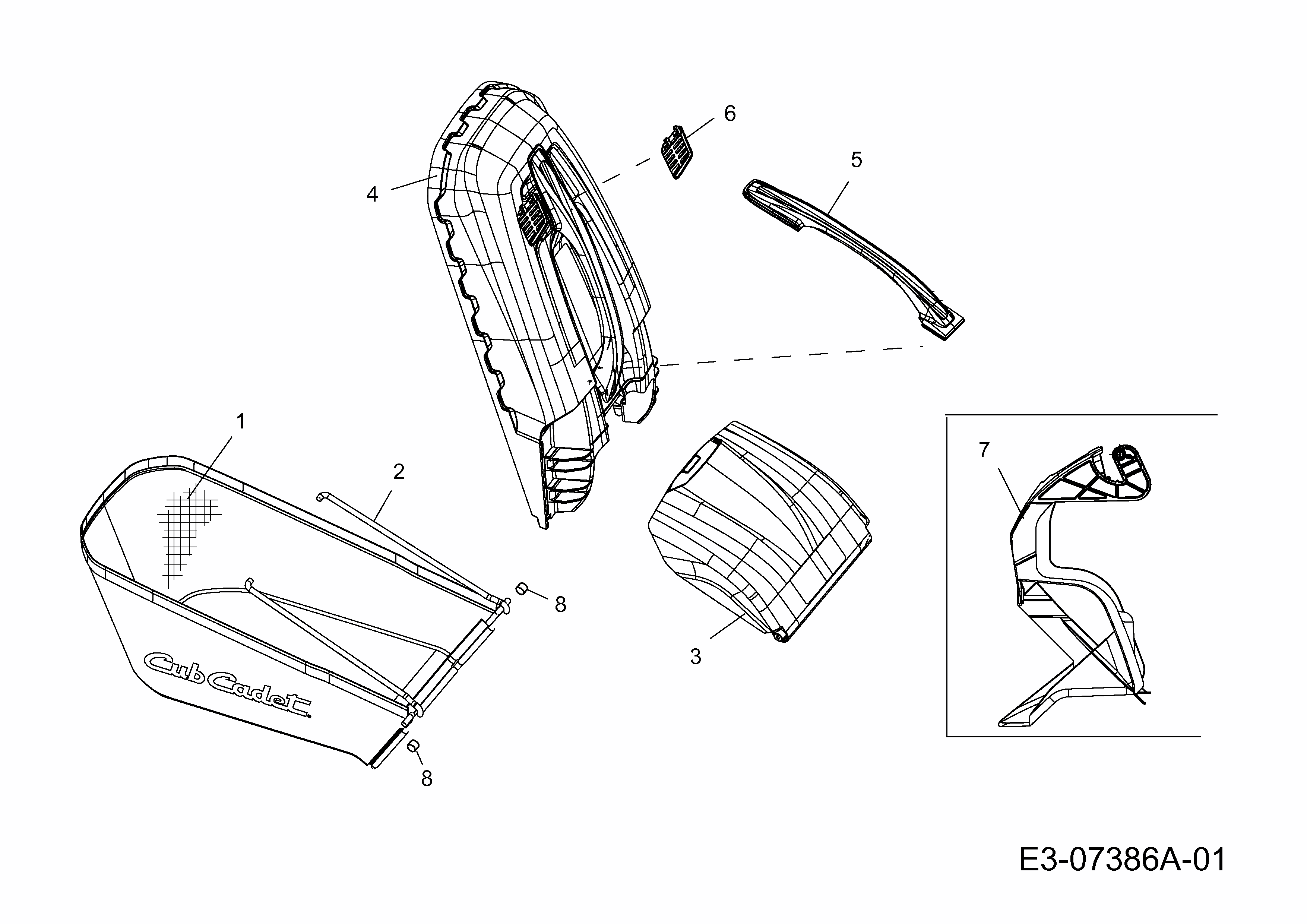 6
5
4
1
2
7
8
3
Cub Cadet
8
E3-07386A-01