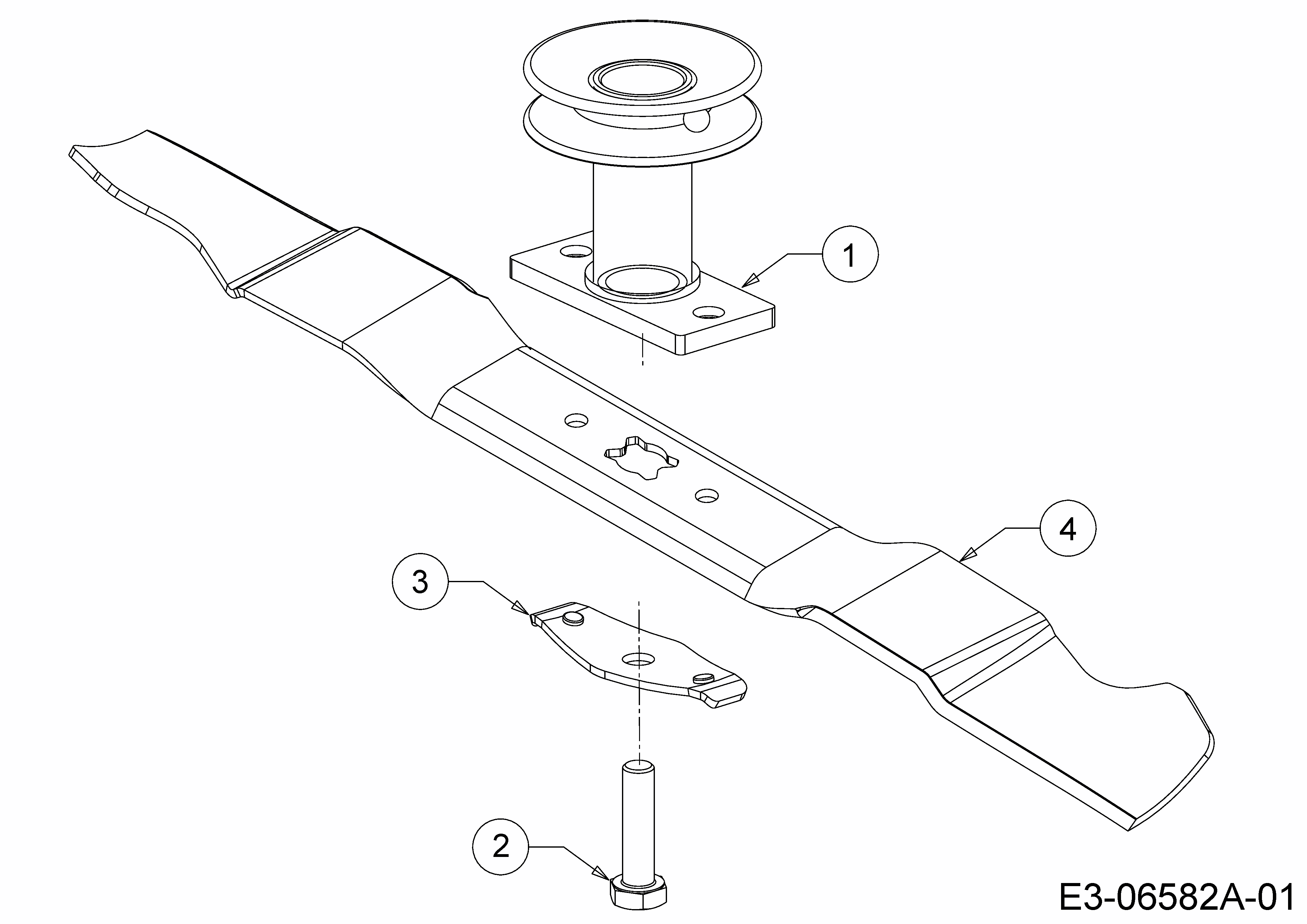 1
4
3
2
E3-06582A-01