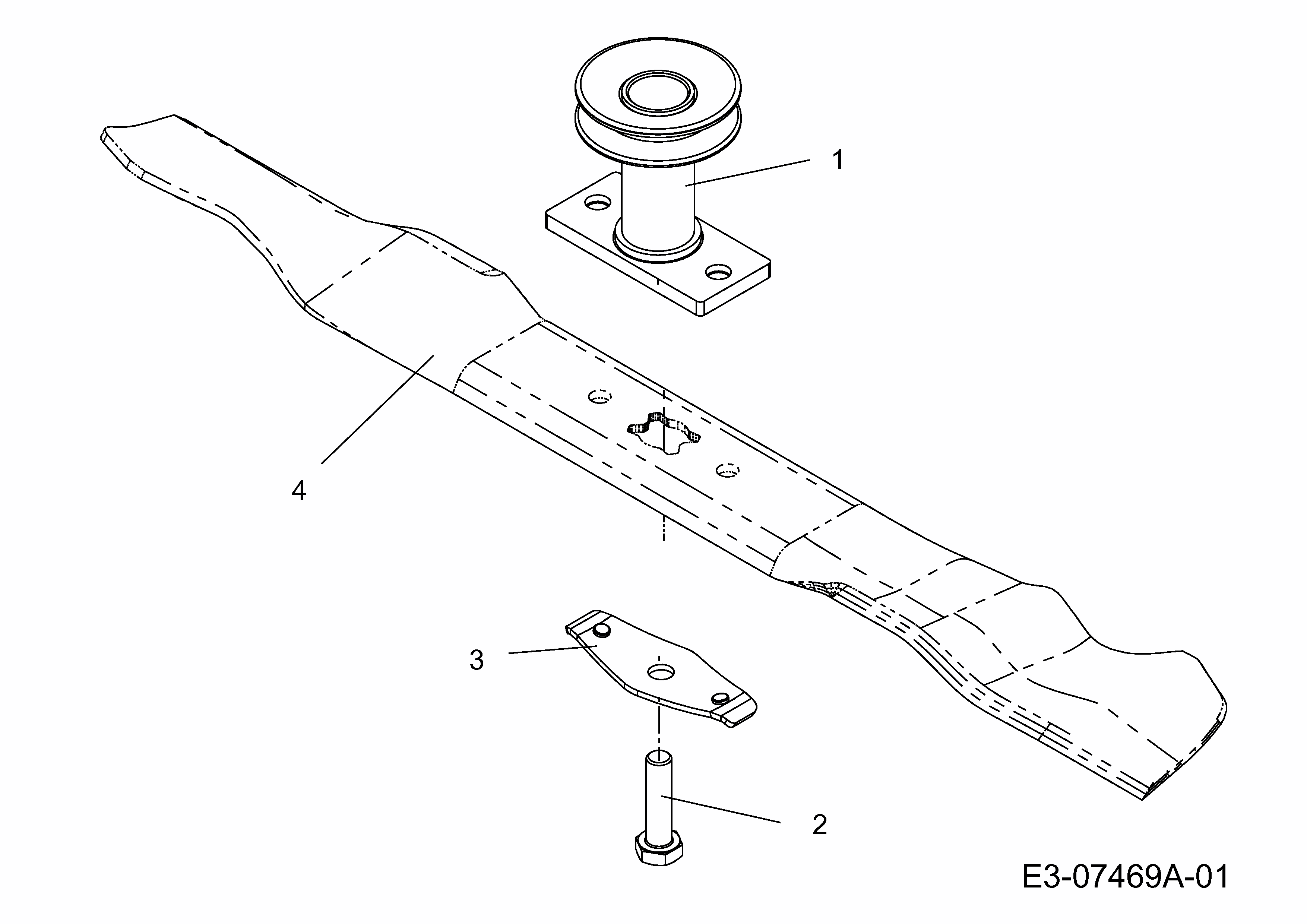 1

4

3

2

E3-07469A-01