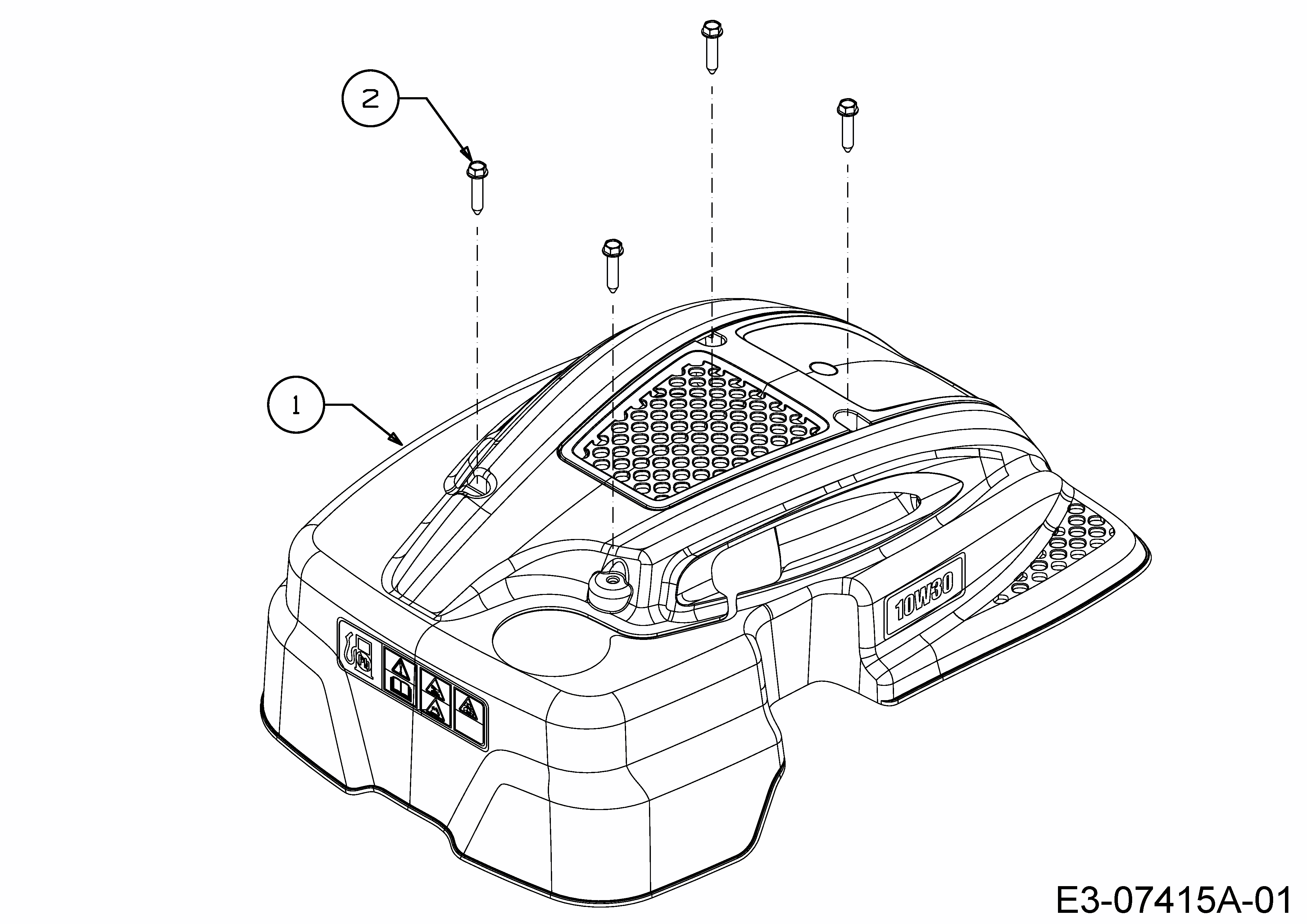 2

1

10W30

E3-07415A-01