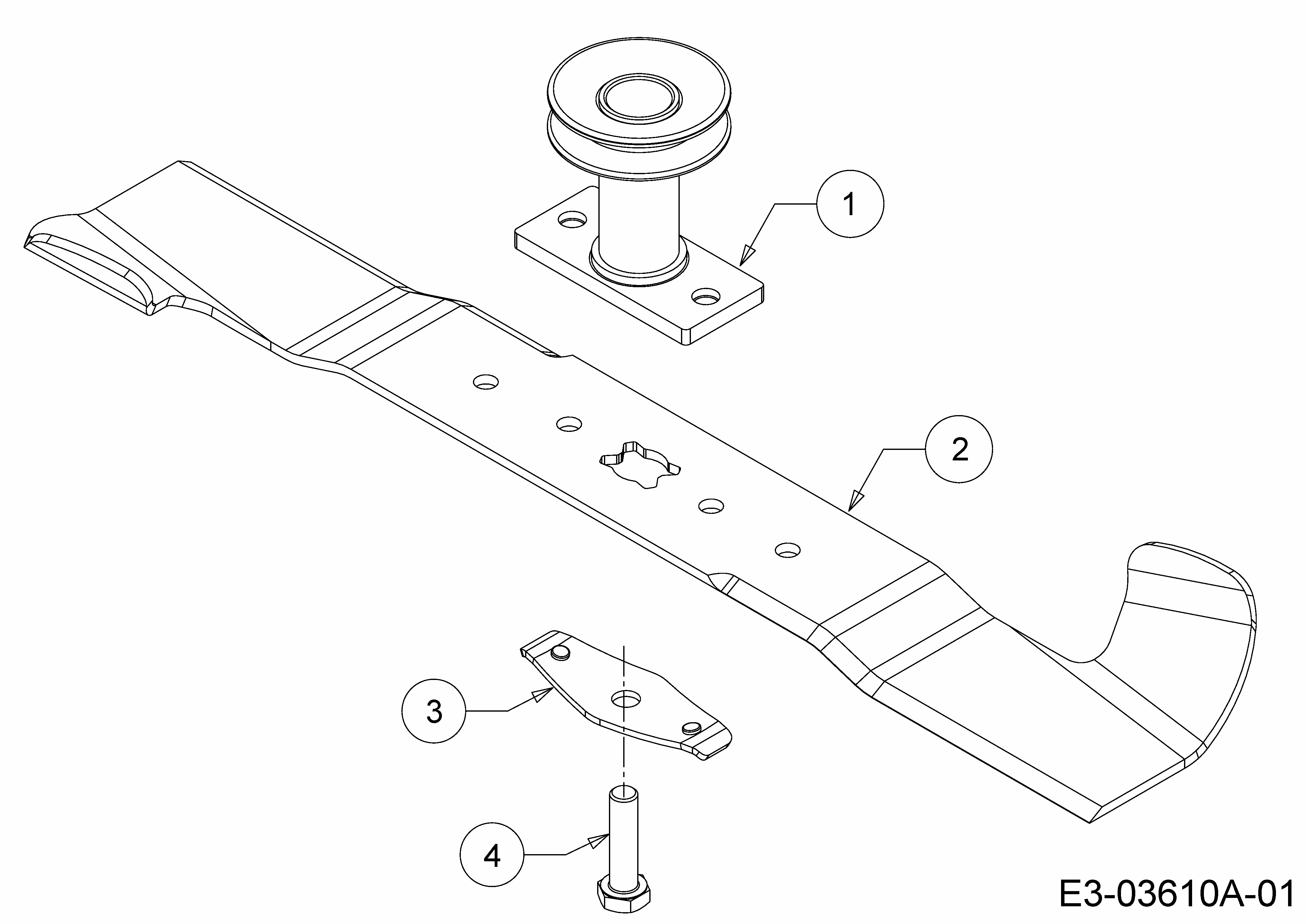 1

2

3

4

E3-03610A-01