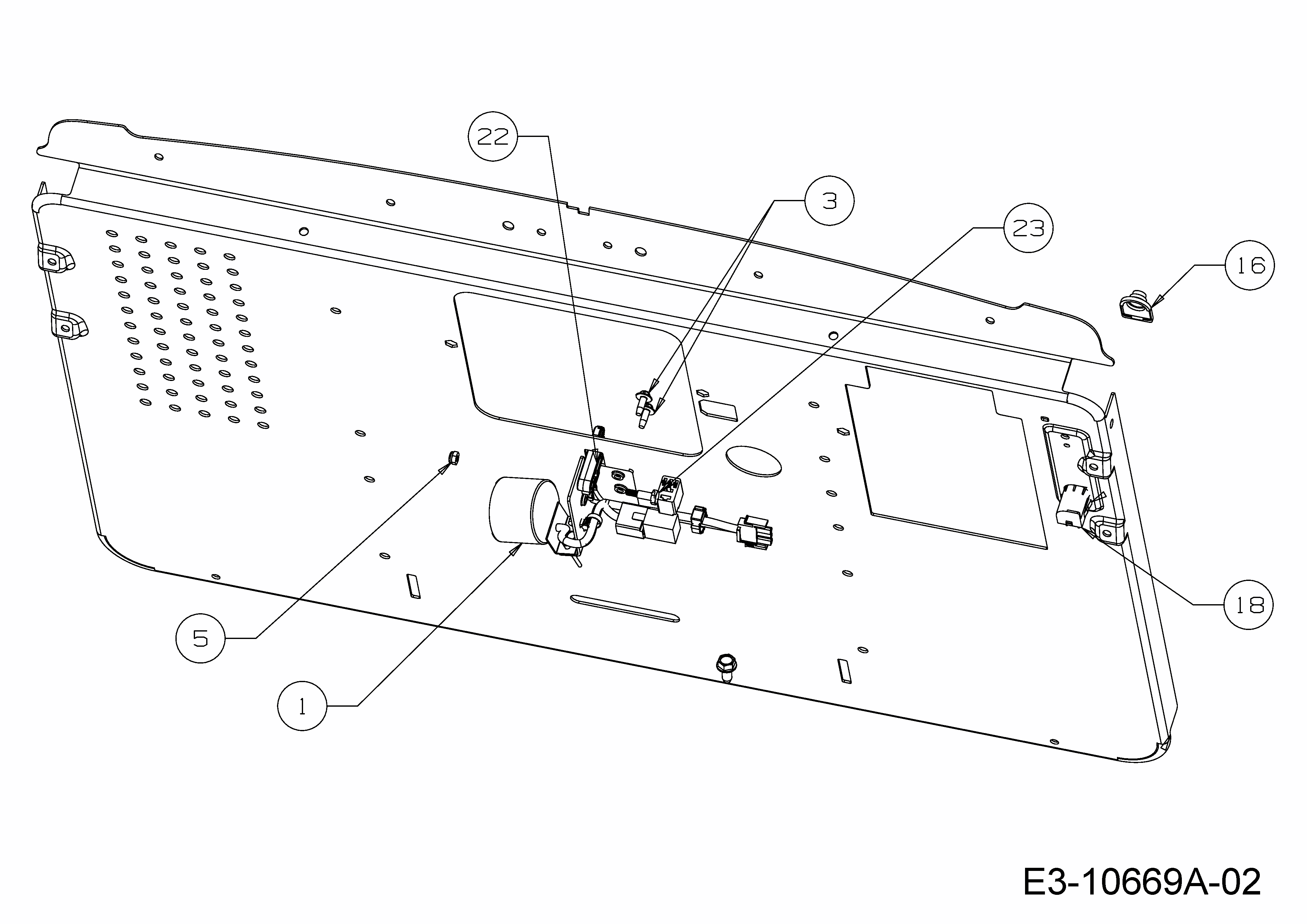 22
3
23
16
18
5
1
E3-10669A-02