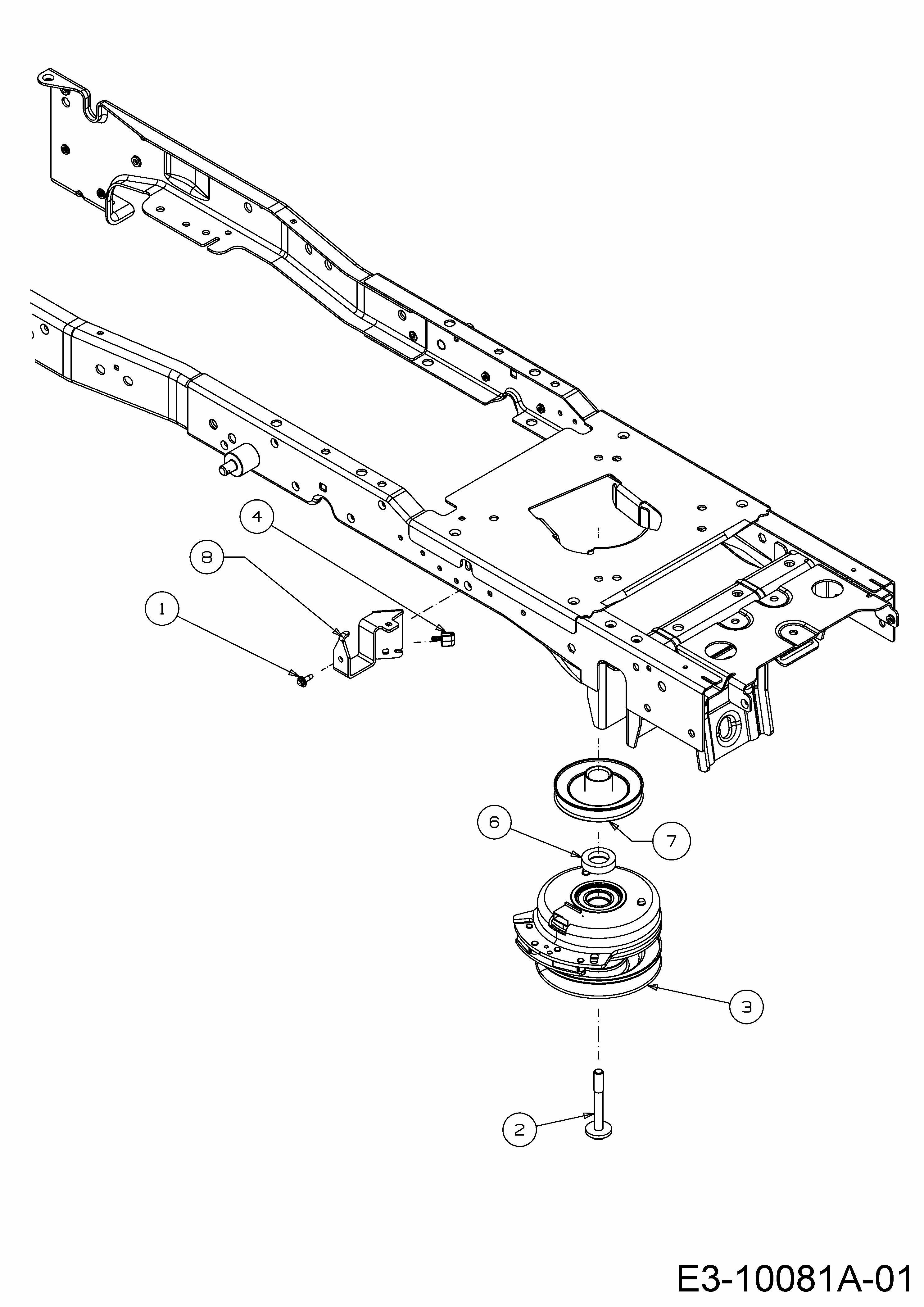 4
8
1
6
7
3
2
E3-10081A-01