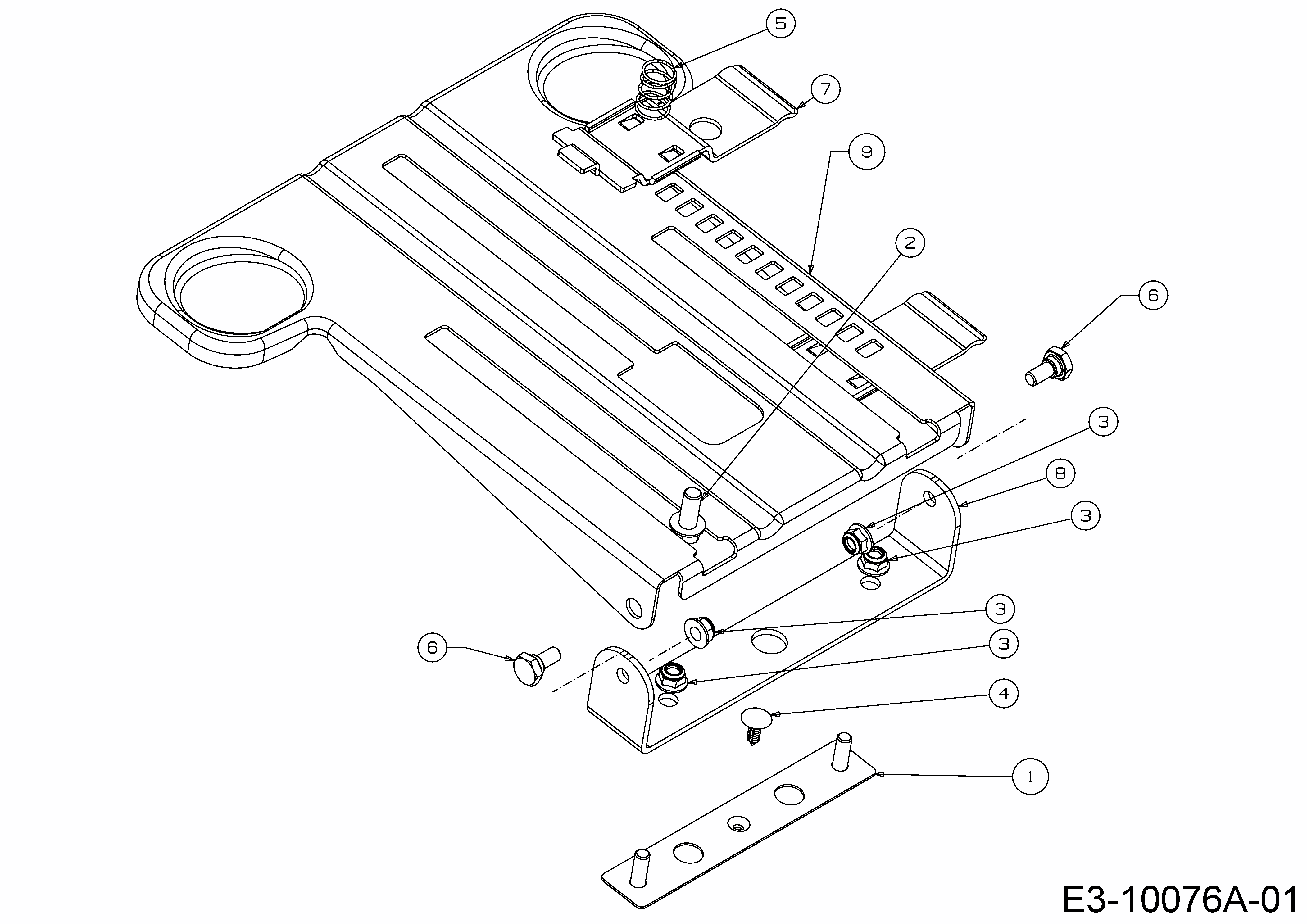 5
7
9
2
6
3
8
3
3
3
6
4
1
E3-10076A-01