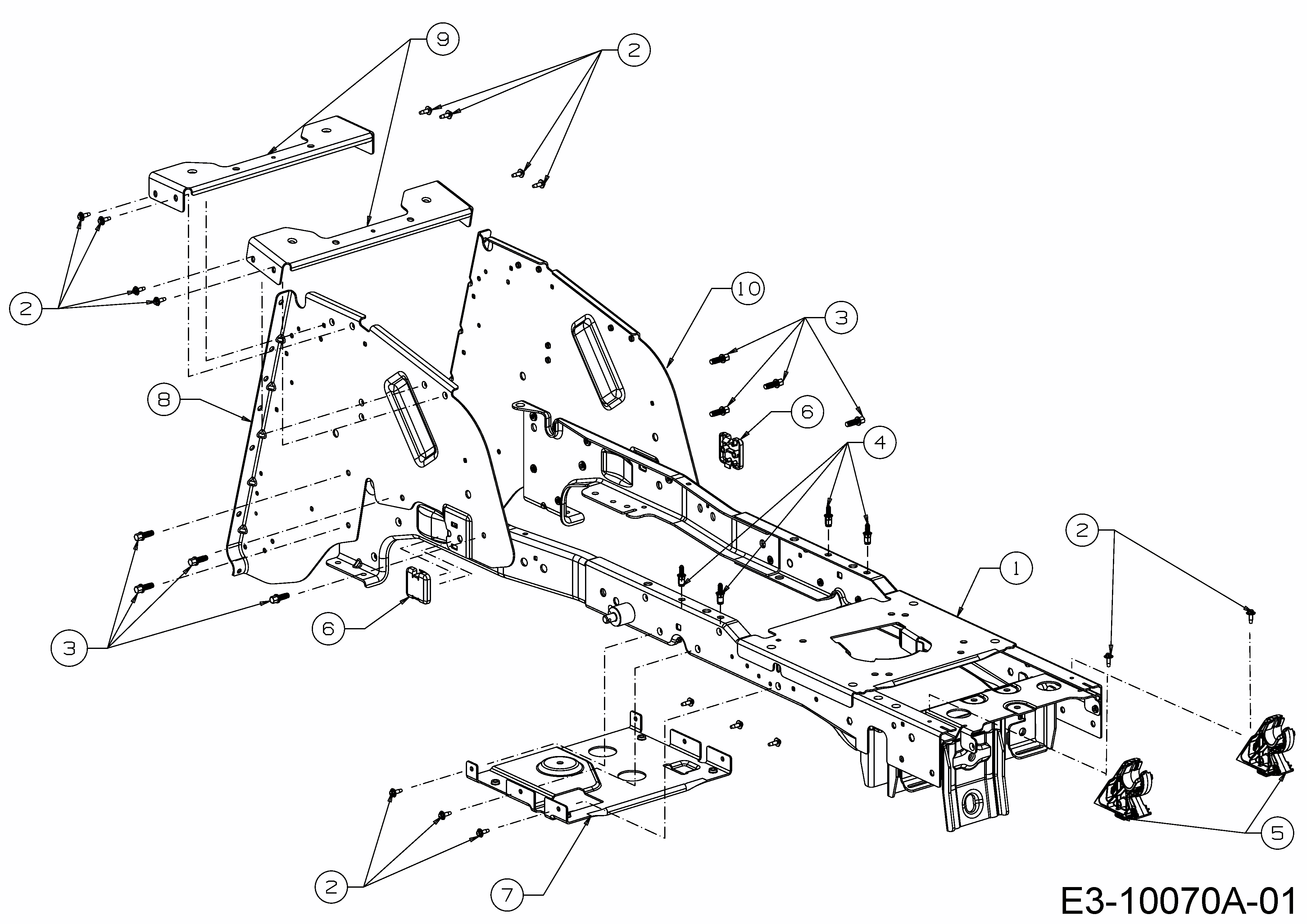 9
2
2
10
3
8
6
4
2
1
3
6
5
2
7
E3-10070A-01