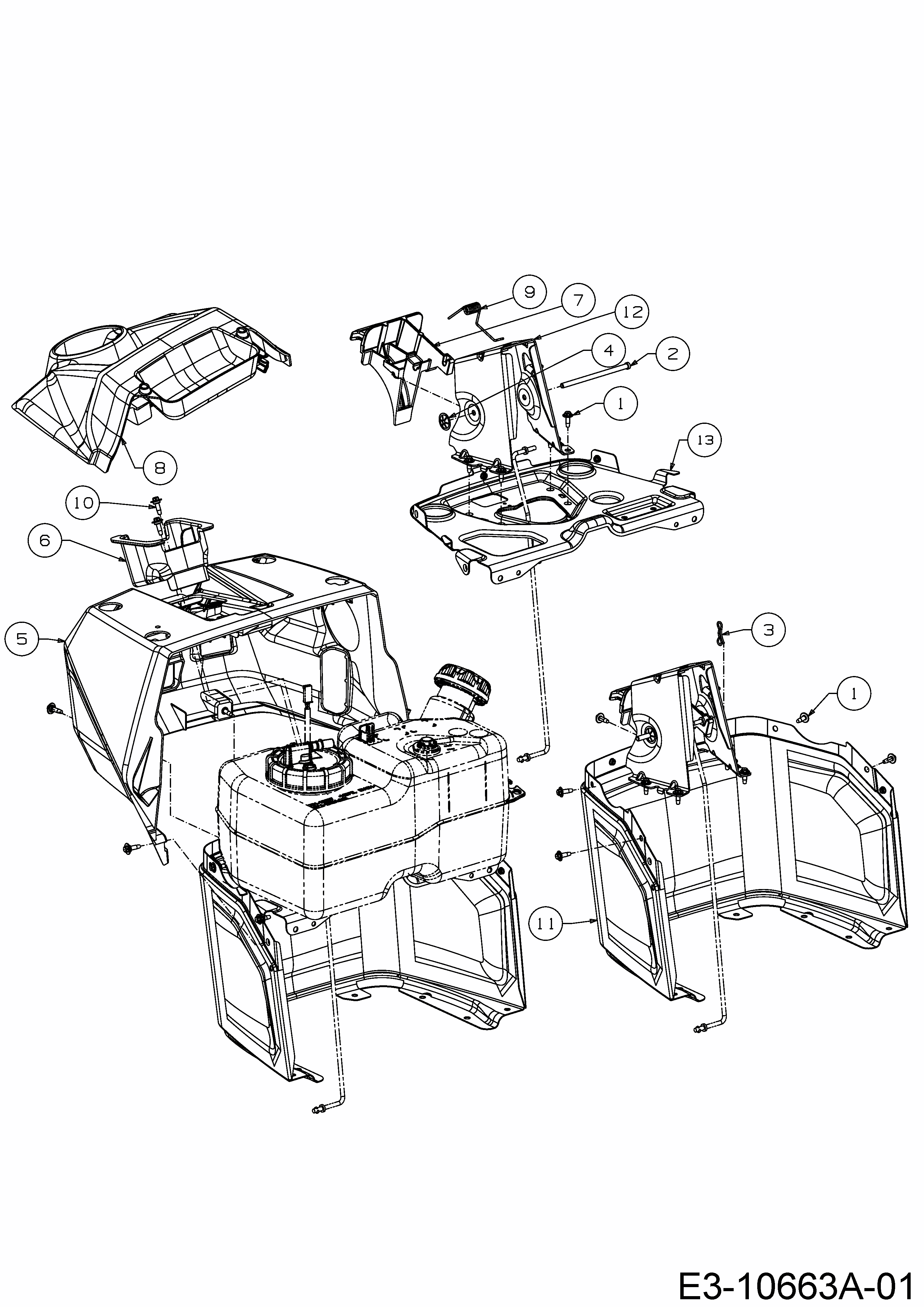 9
7
12
4
2
1
13
8
10
6
5
3
1
11
E3-10663A-01