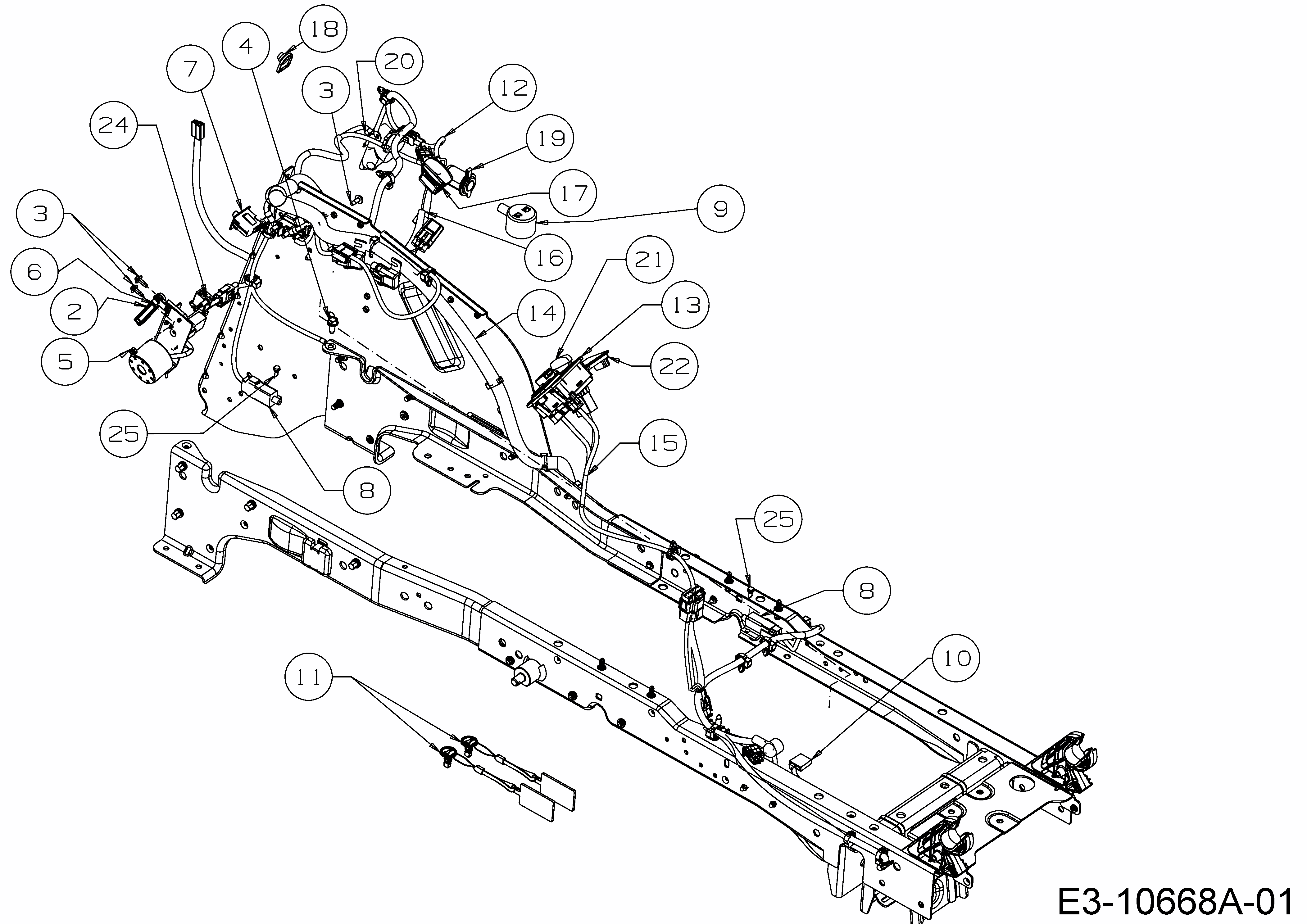 18
4
20
7
3
12
24
19
17
9
3
16
6
21
2
14
13
5
22
25
15
8
25
8
10
11
E3-10668A-01