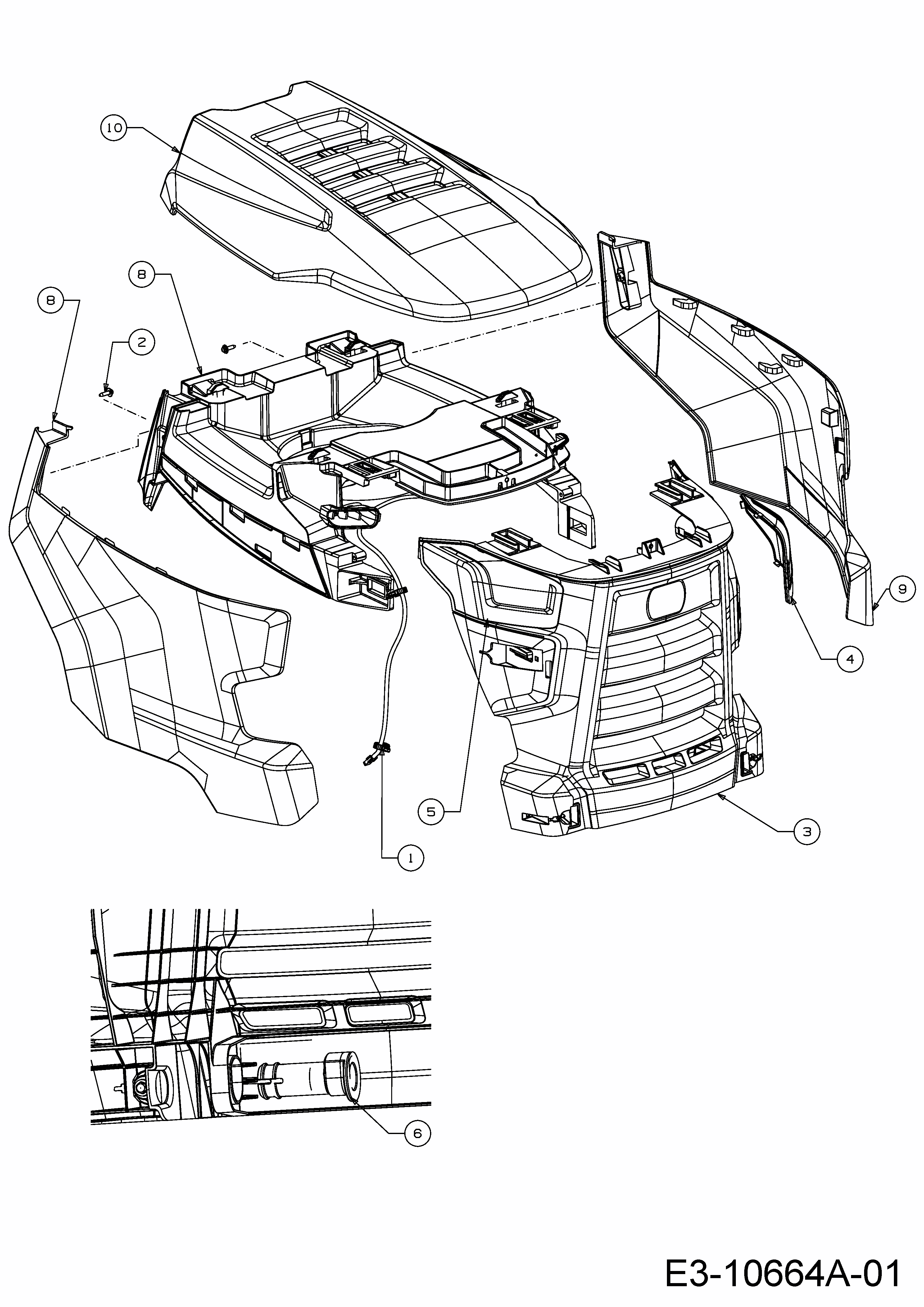 10

8

8

2

9

4

5

3

1

6

E3-10664A-01