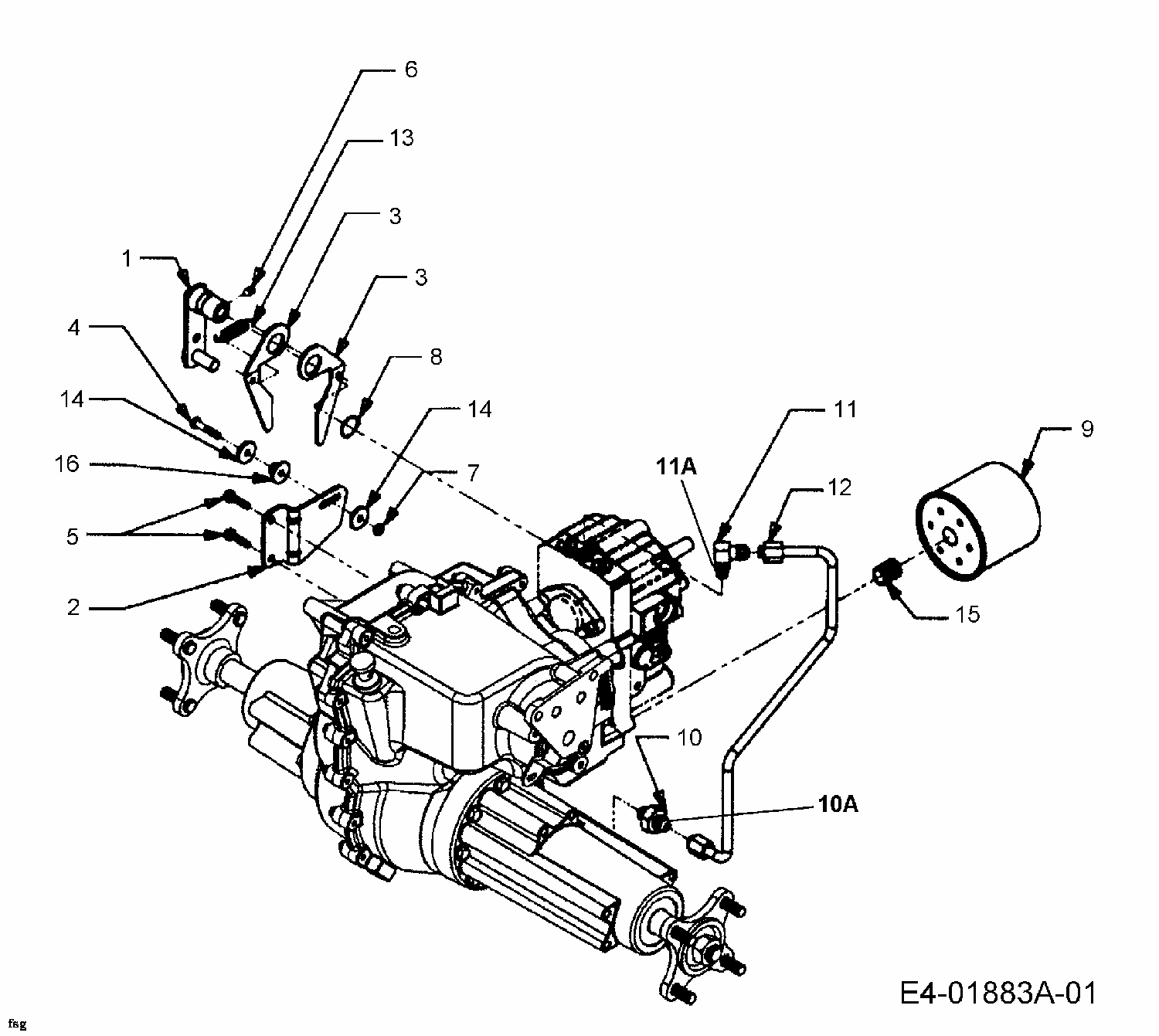 6
13
3
1
3
4
8
14
14
16
7
11
11A
12
9
5
2
15
10
10A
E4-01883A-01
fsg