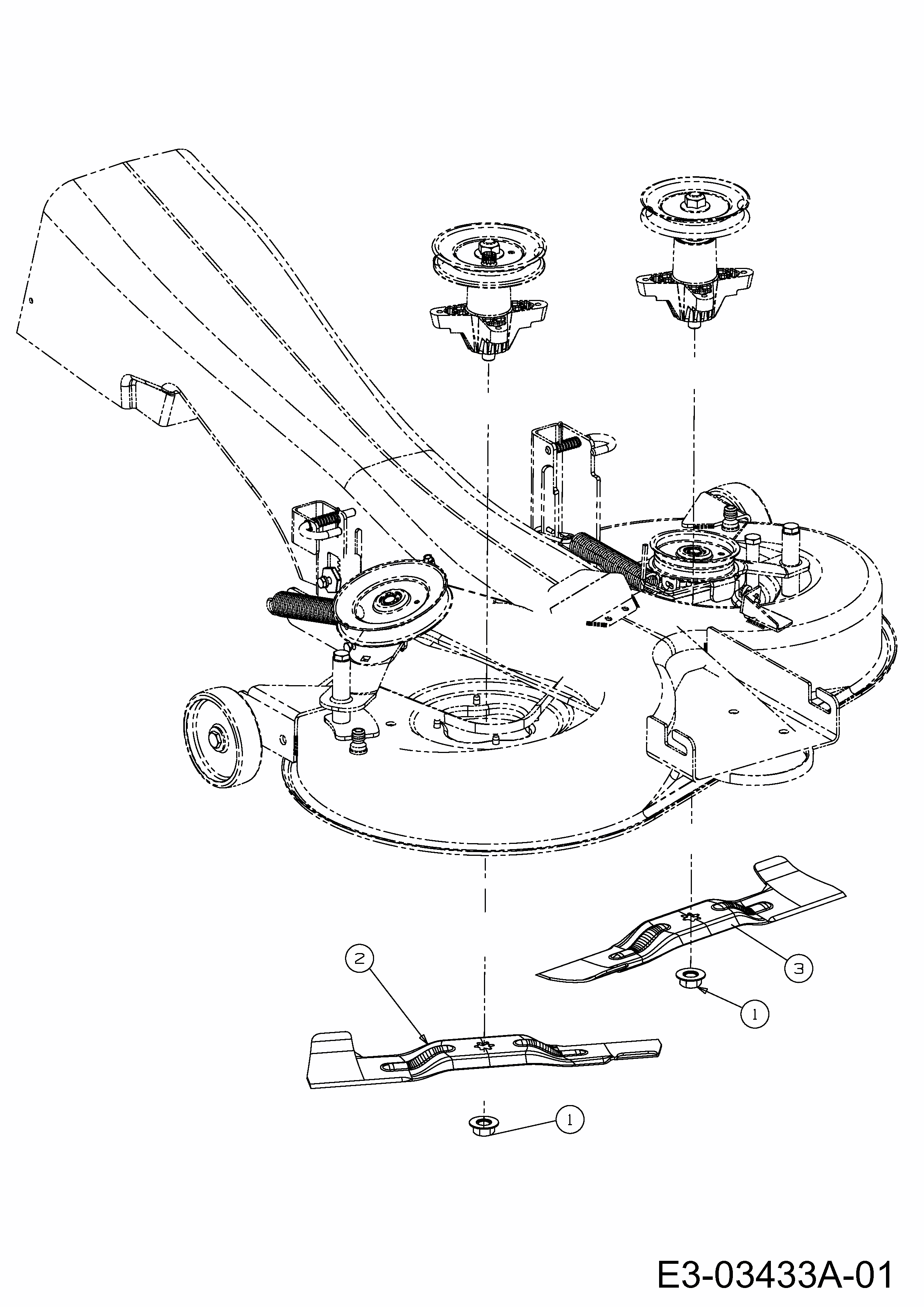 2

3

1

1

E3-03433A-01