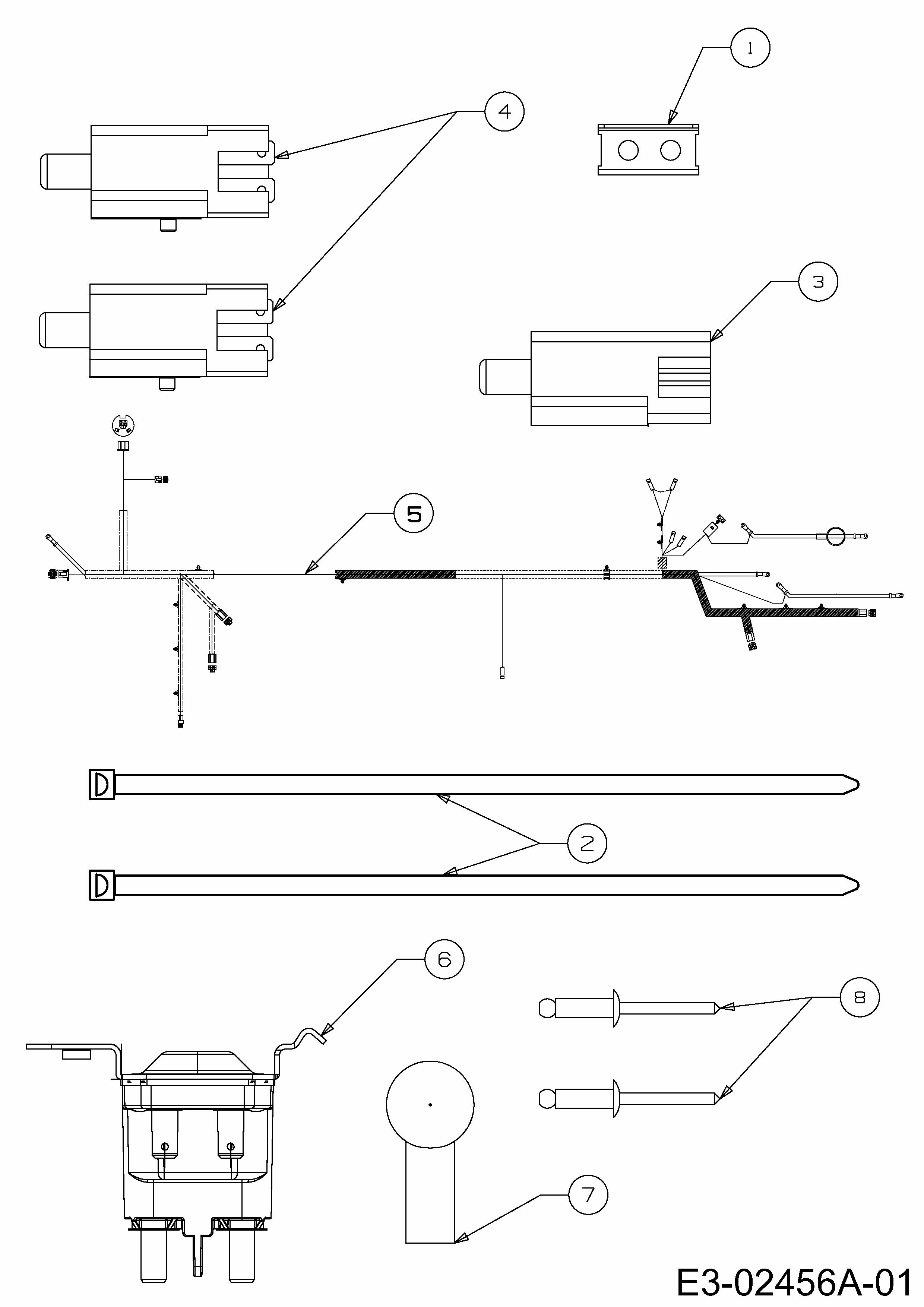 1
4
3
5
2
6
8
7
E3-02456A-01