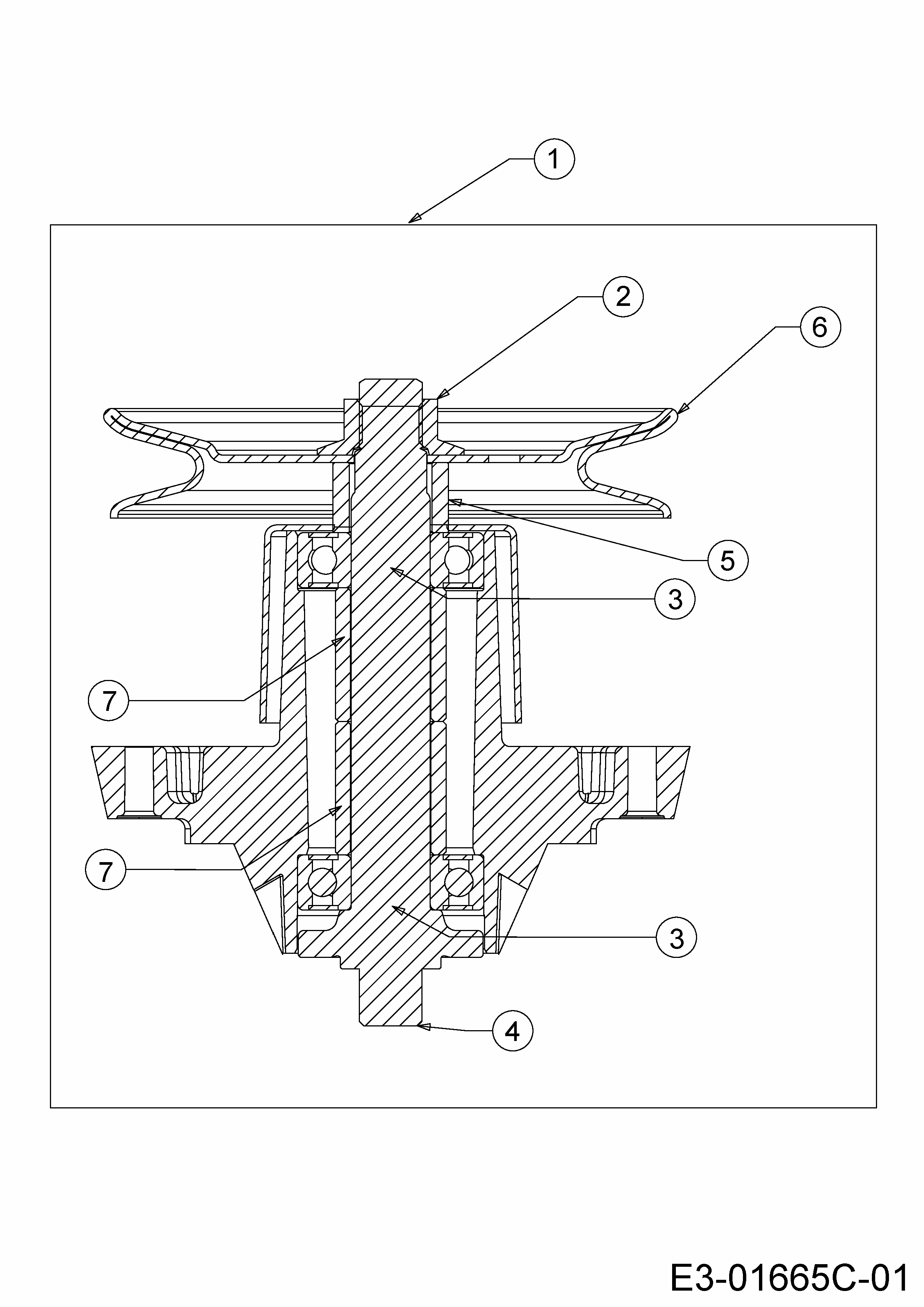 1
2
6
5
3
7
7
3
4
E3-01665C-01