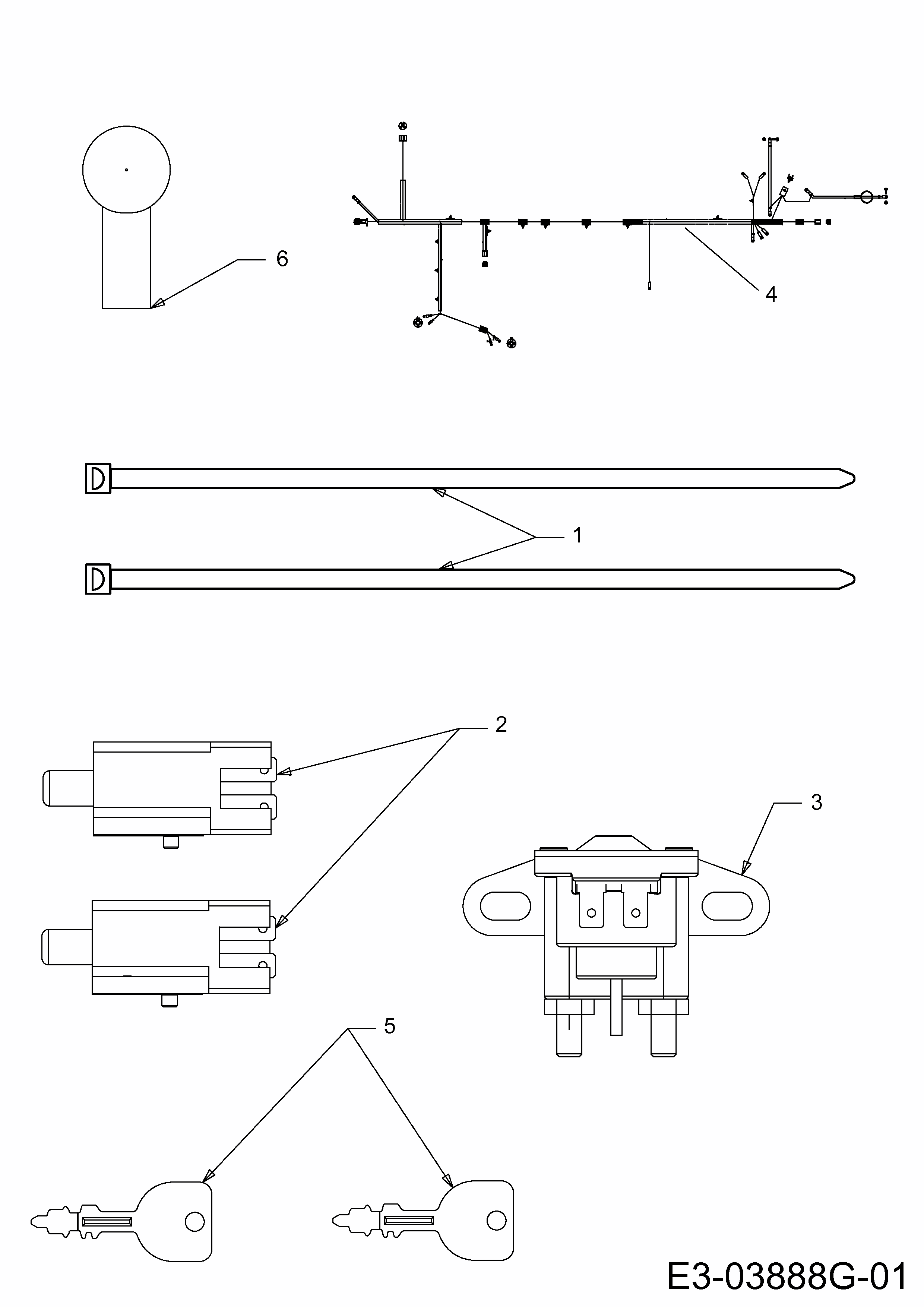 6

4

1

2

3

5

E3-03888G-01