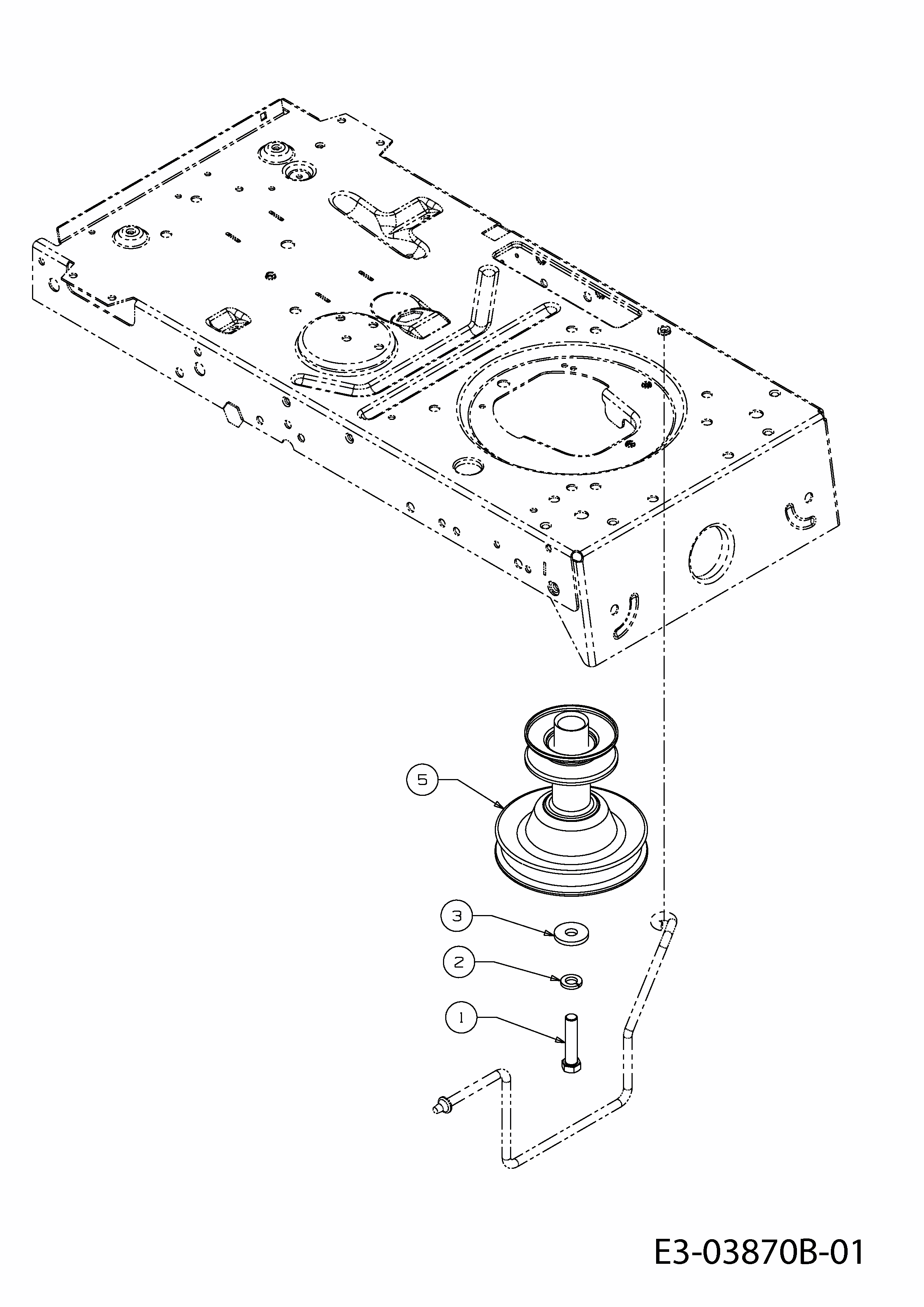 5

3

2

1

E3-03870B-01