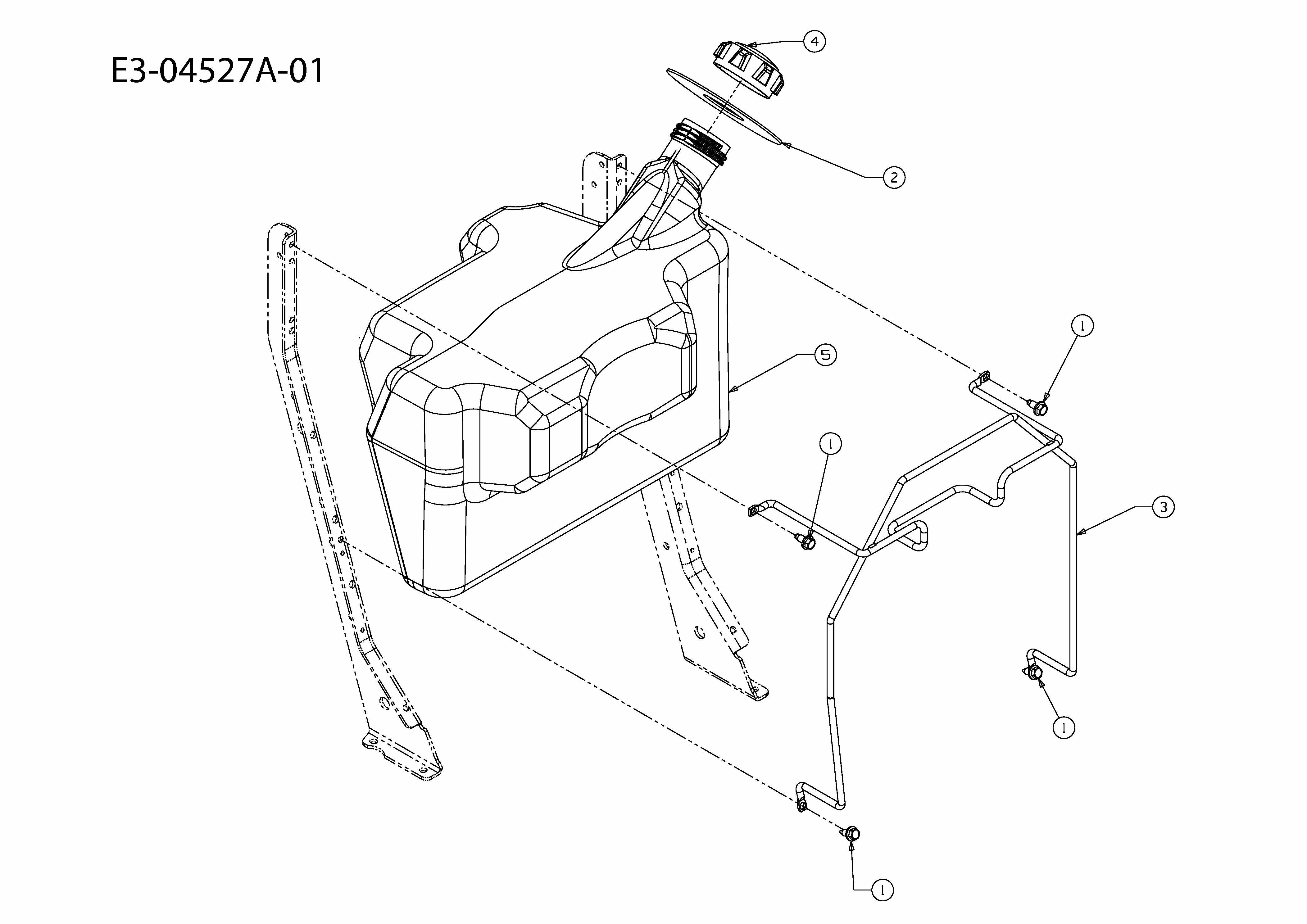 E3-04527A-01

4

2

1

5

1

3

1

1