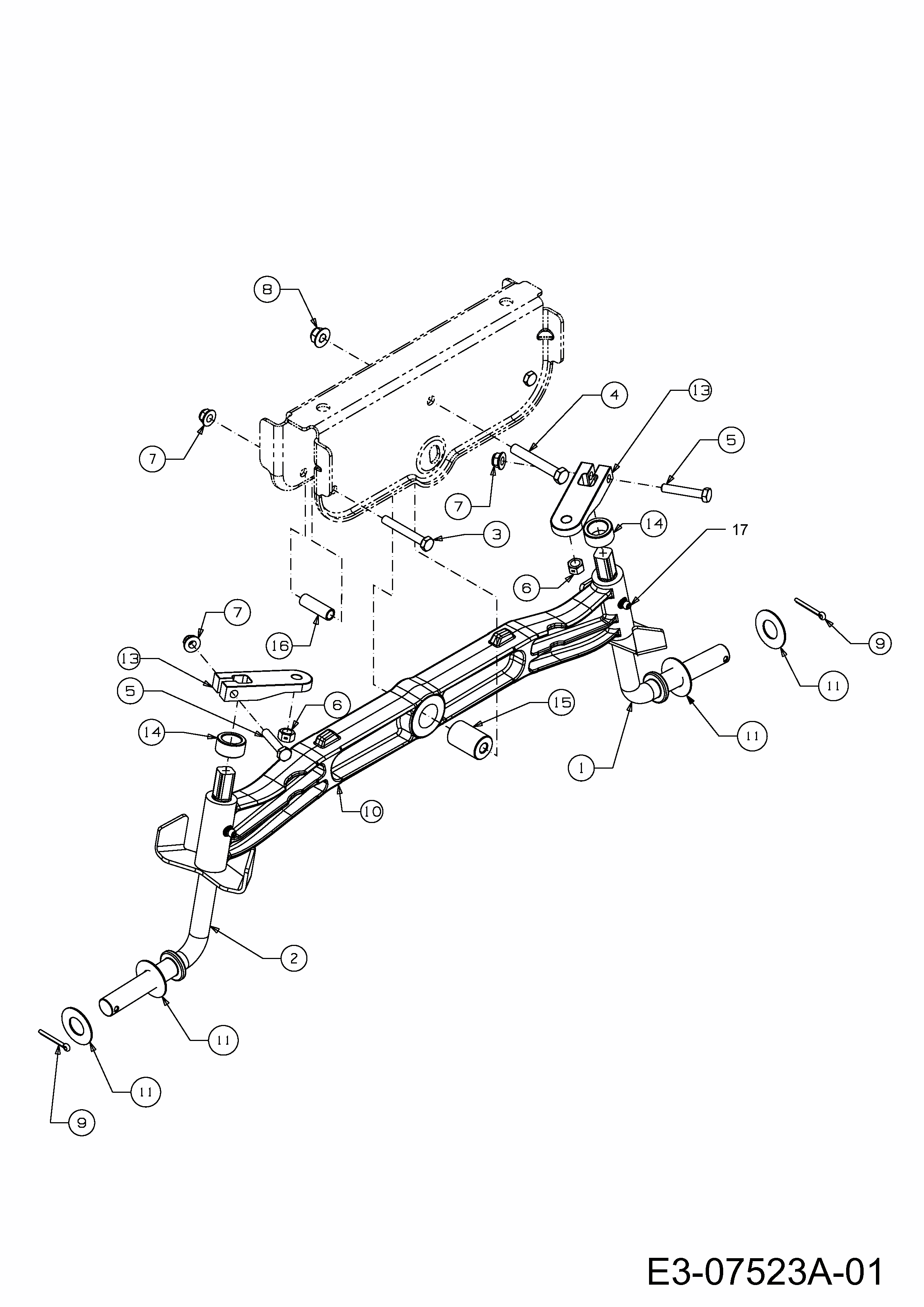 8
4
13
5
7
7
3
14
17
6
7
16
9
11
13
5
6
15
11
14
1
10
2
11
11
9
E3-07523A-01