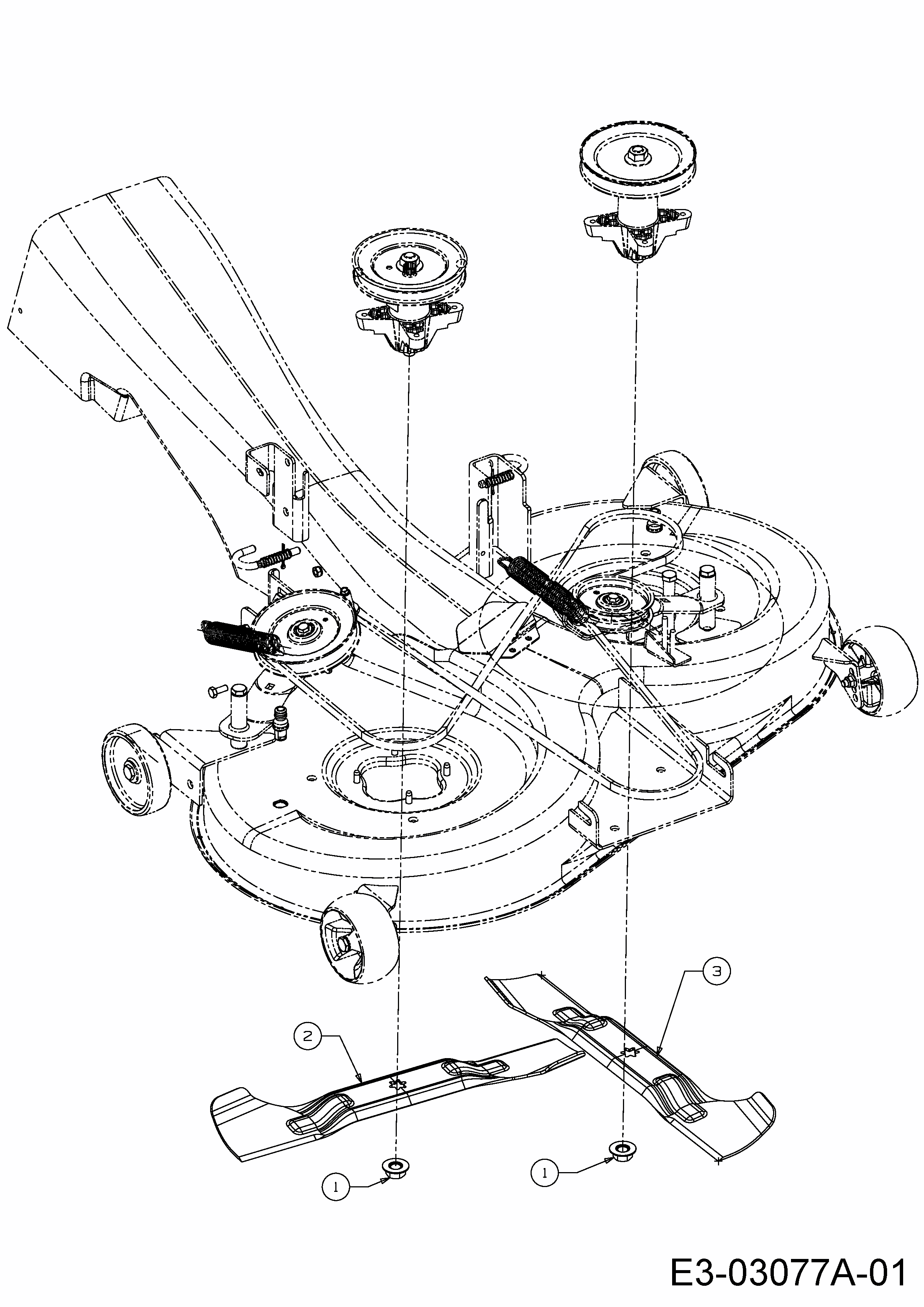 3

2

1

1

E3-03077A-01