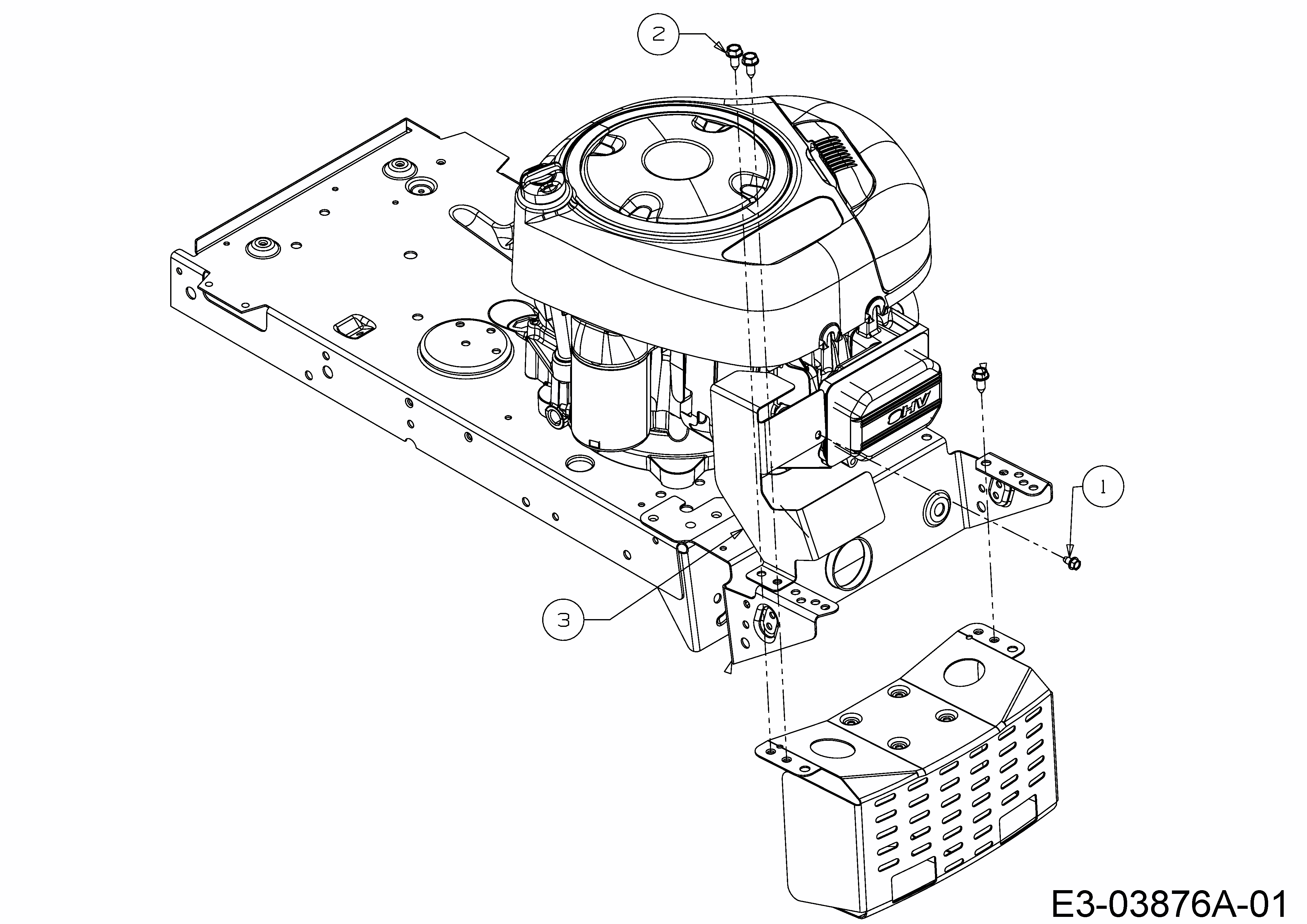 2

OHV

1

3

E3-03876A-01