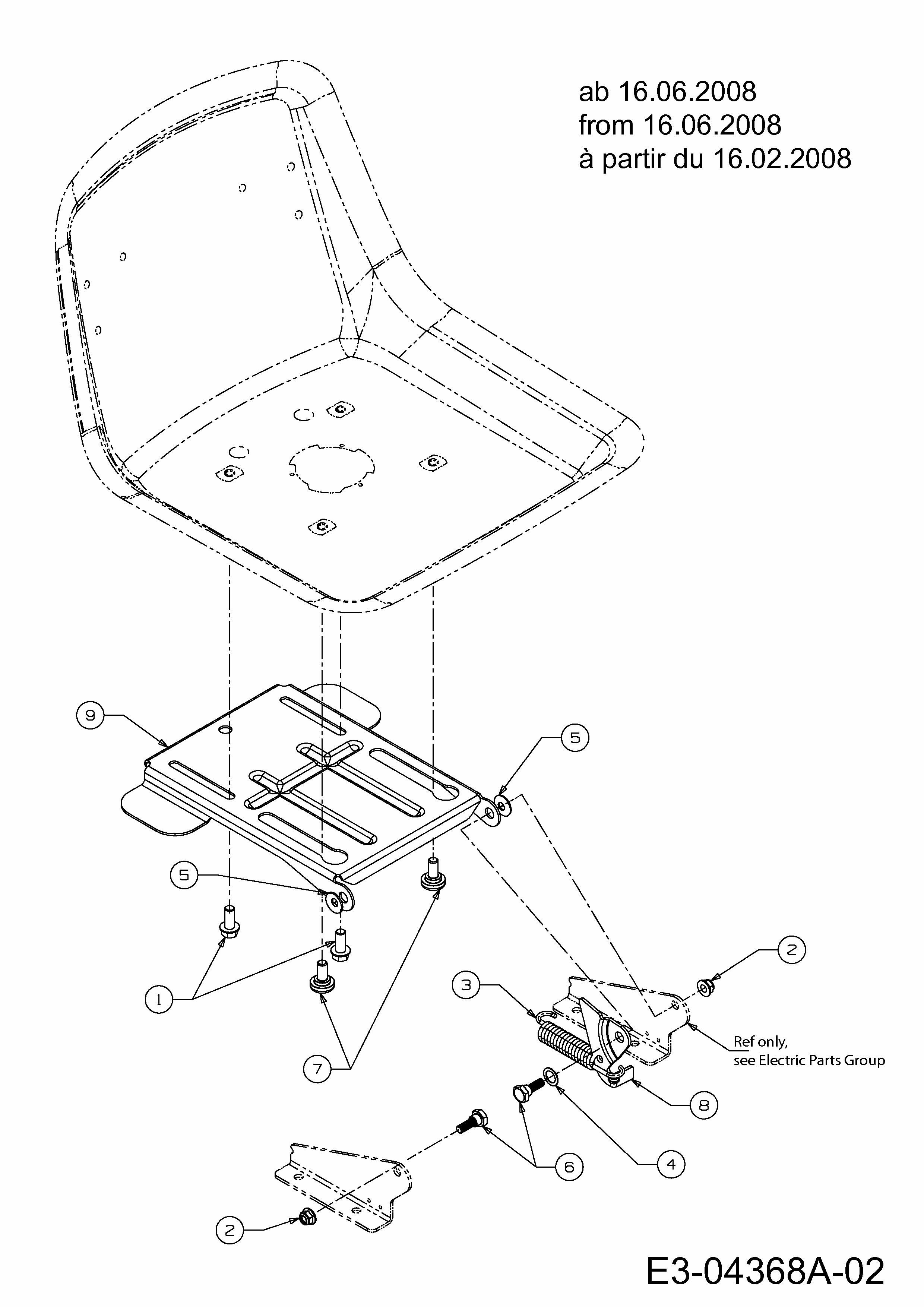 ab 16.06.2008
from 16.06.2008
à partir du 16.02.2008

9

5

5

1

7

2

3

Ref only,
see Electric Parts Group

8

4

6

2

E3-04368A-02