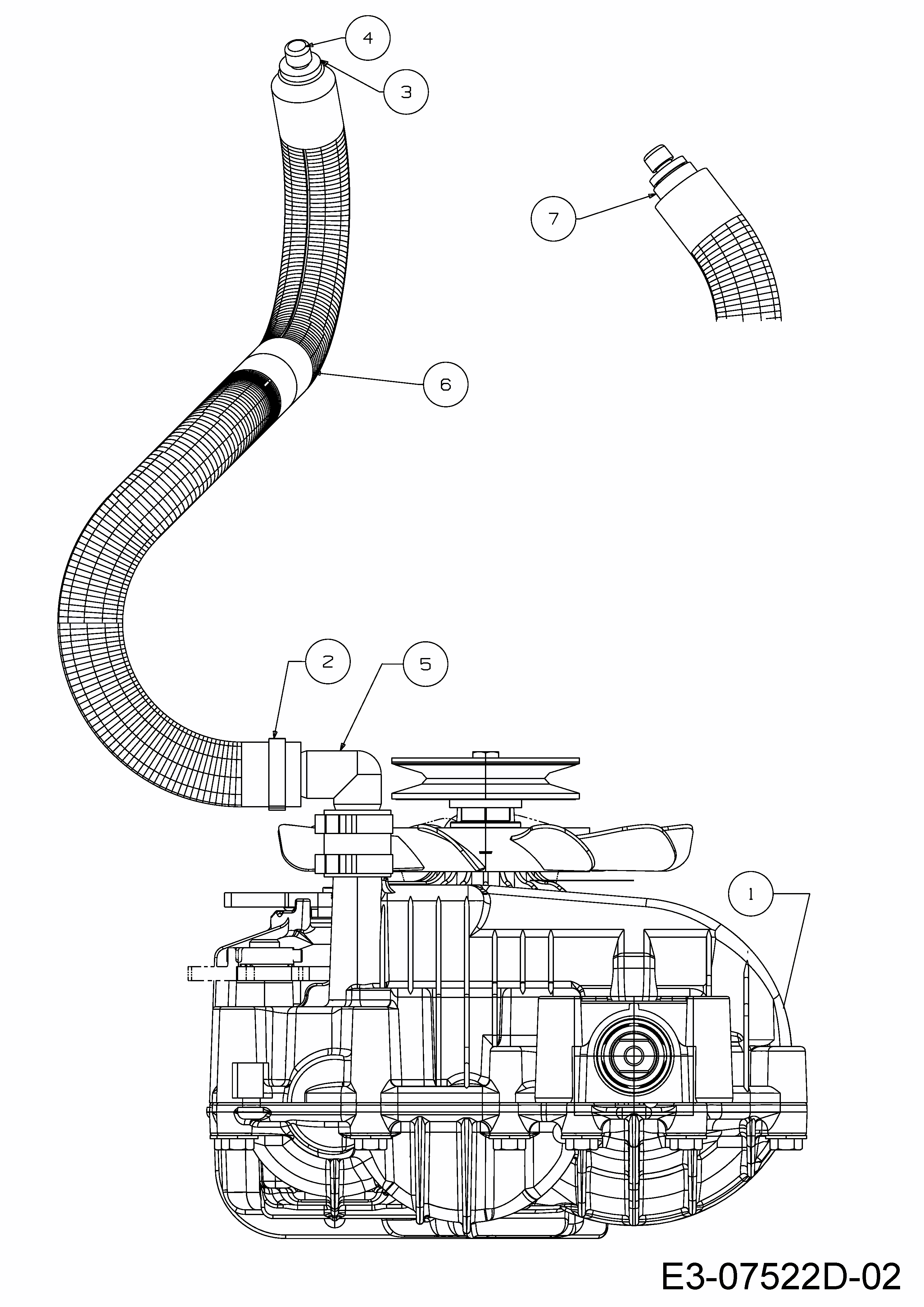 4
3
7
6
2
5
1
E3-07522D-02