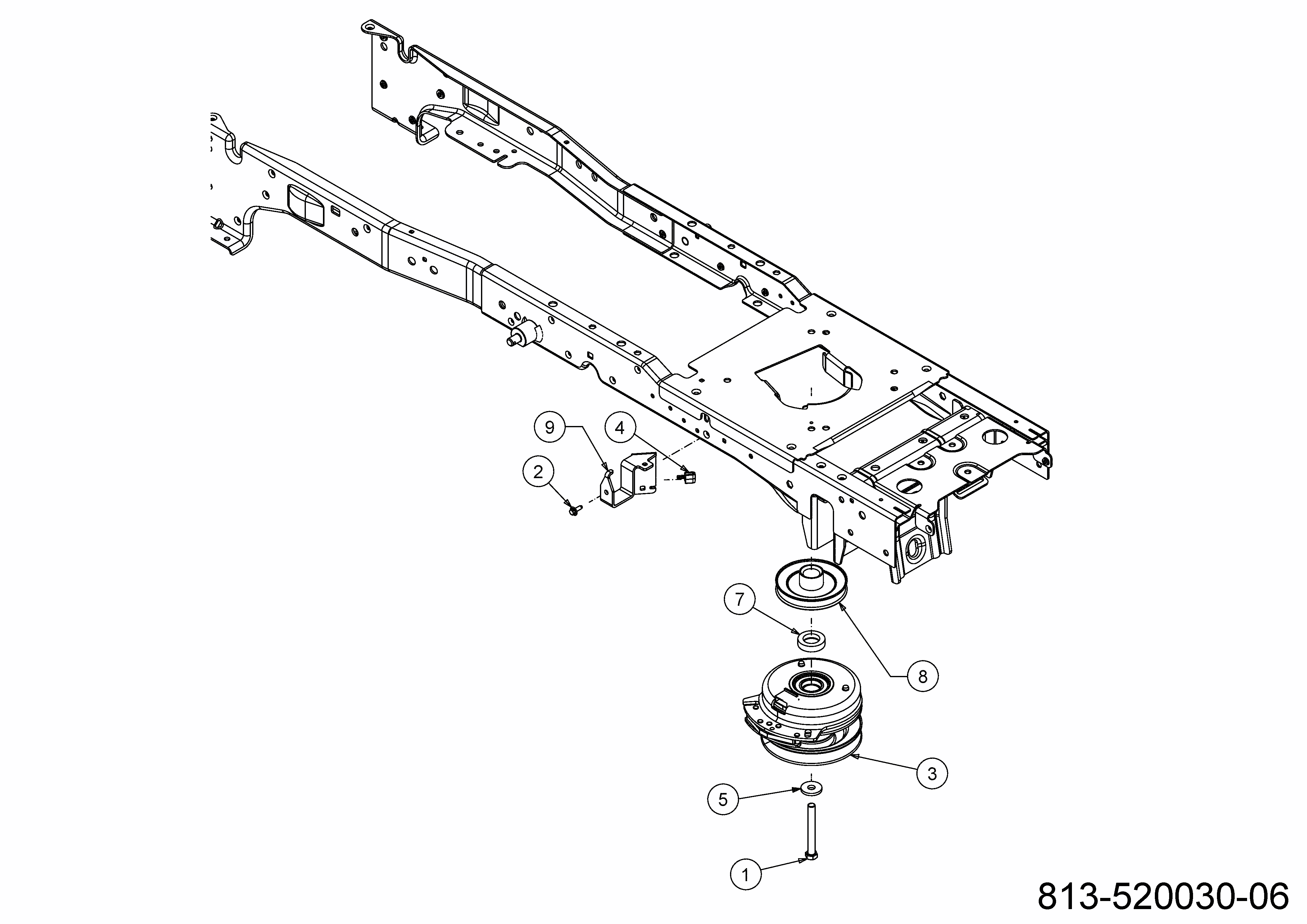 9
4
2
7
8
3
5
1
813-520030-06