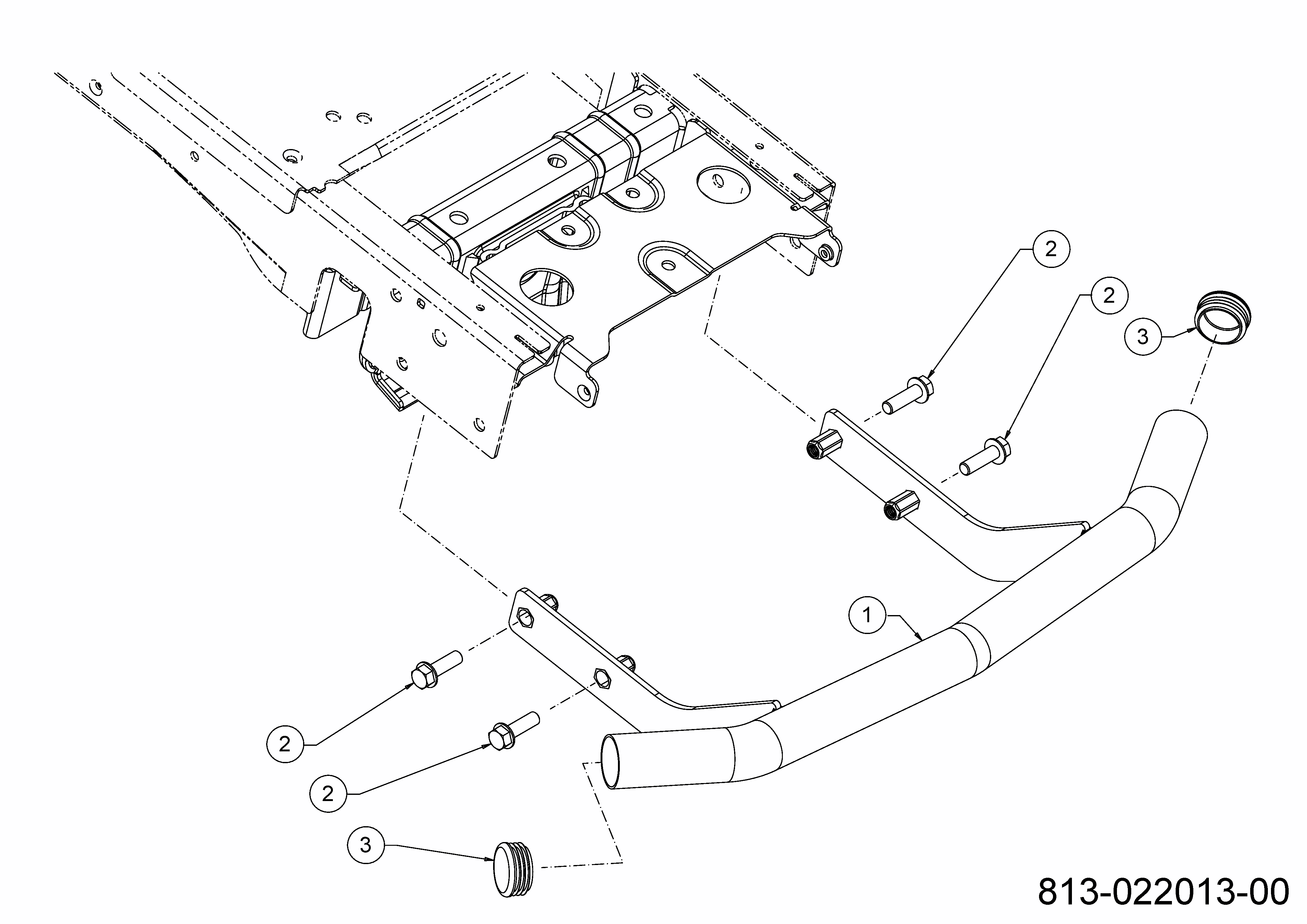 2

2

3

1

2

2

3

813-022013-00