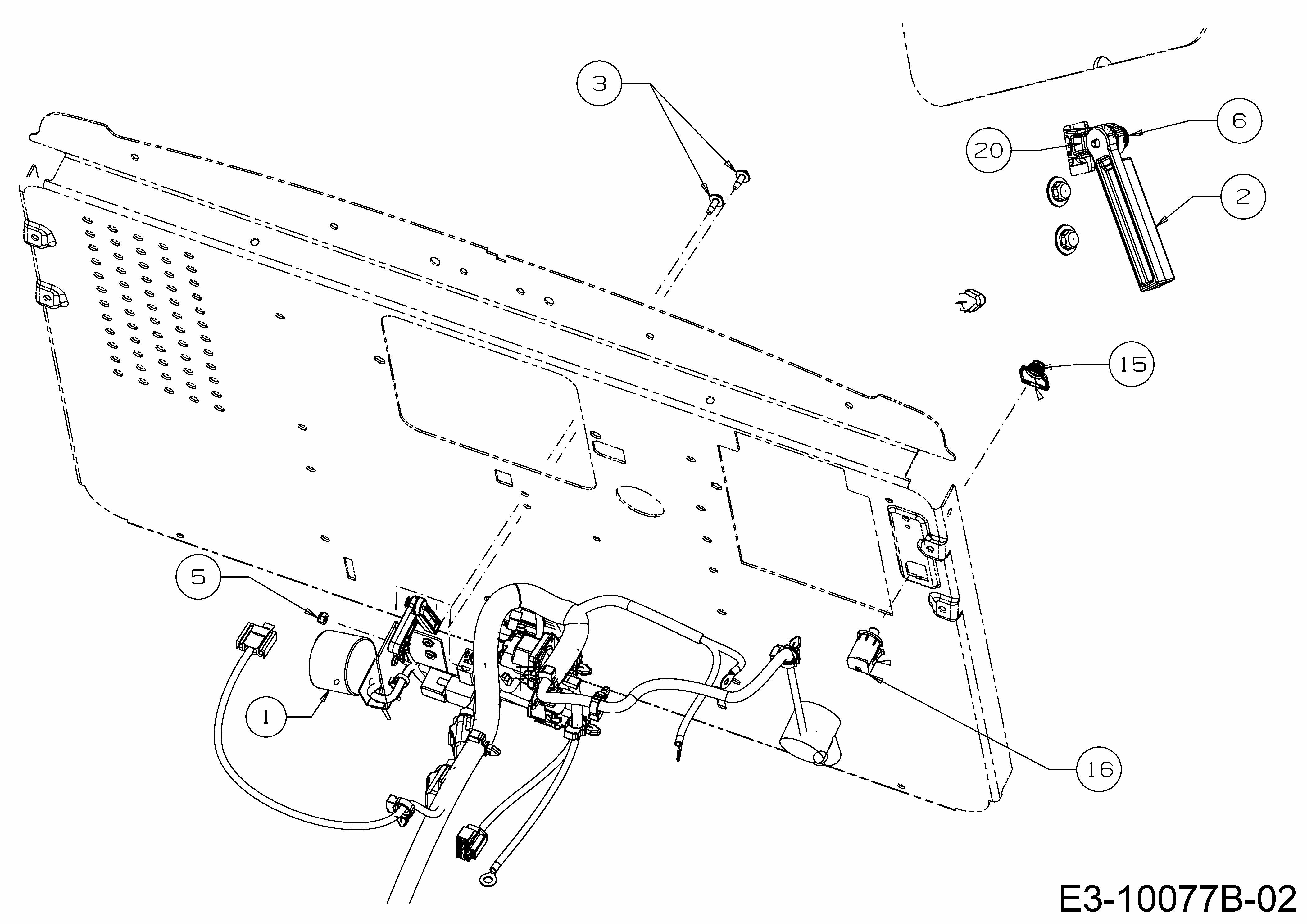 3
6
20
2
15
5
1
16
E3-10077B-02