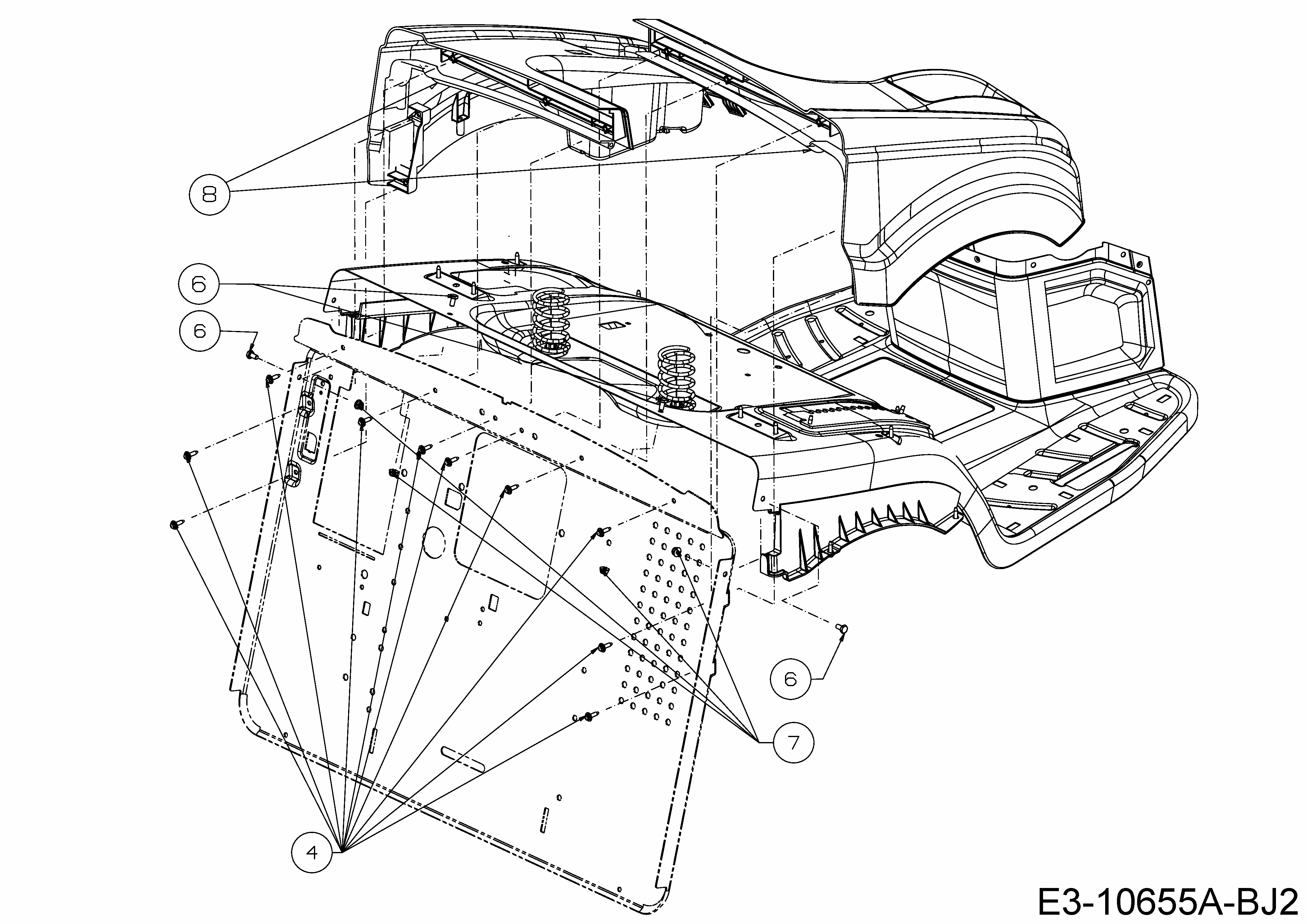 8

6

6

6

7

4

E3-10655A-BJ2