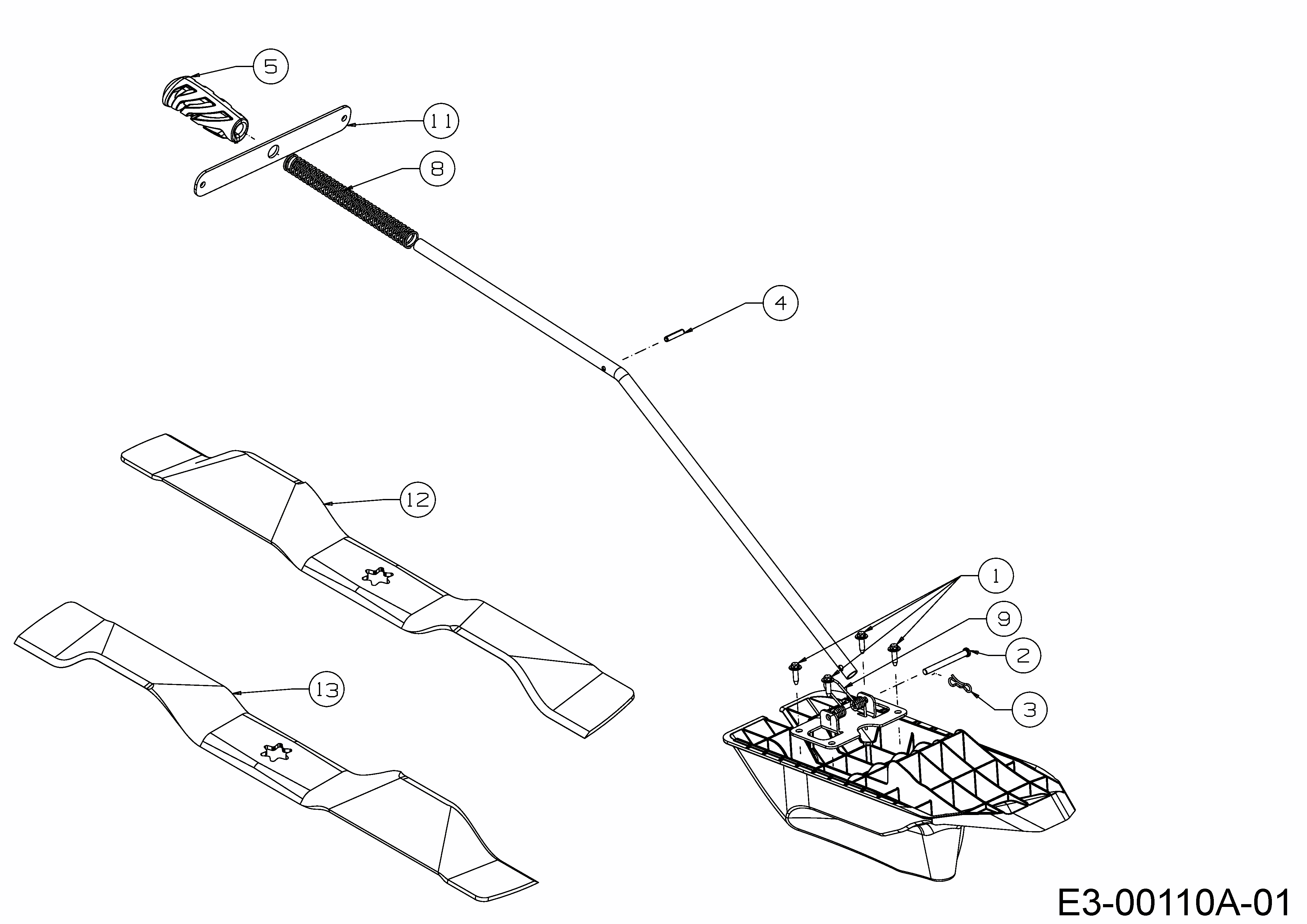 5
11
8
4
12
1
9
2
3
13
E3-00110A-01