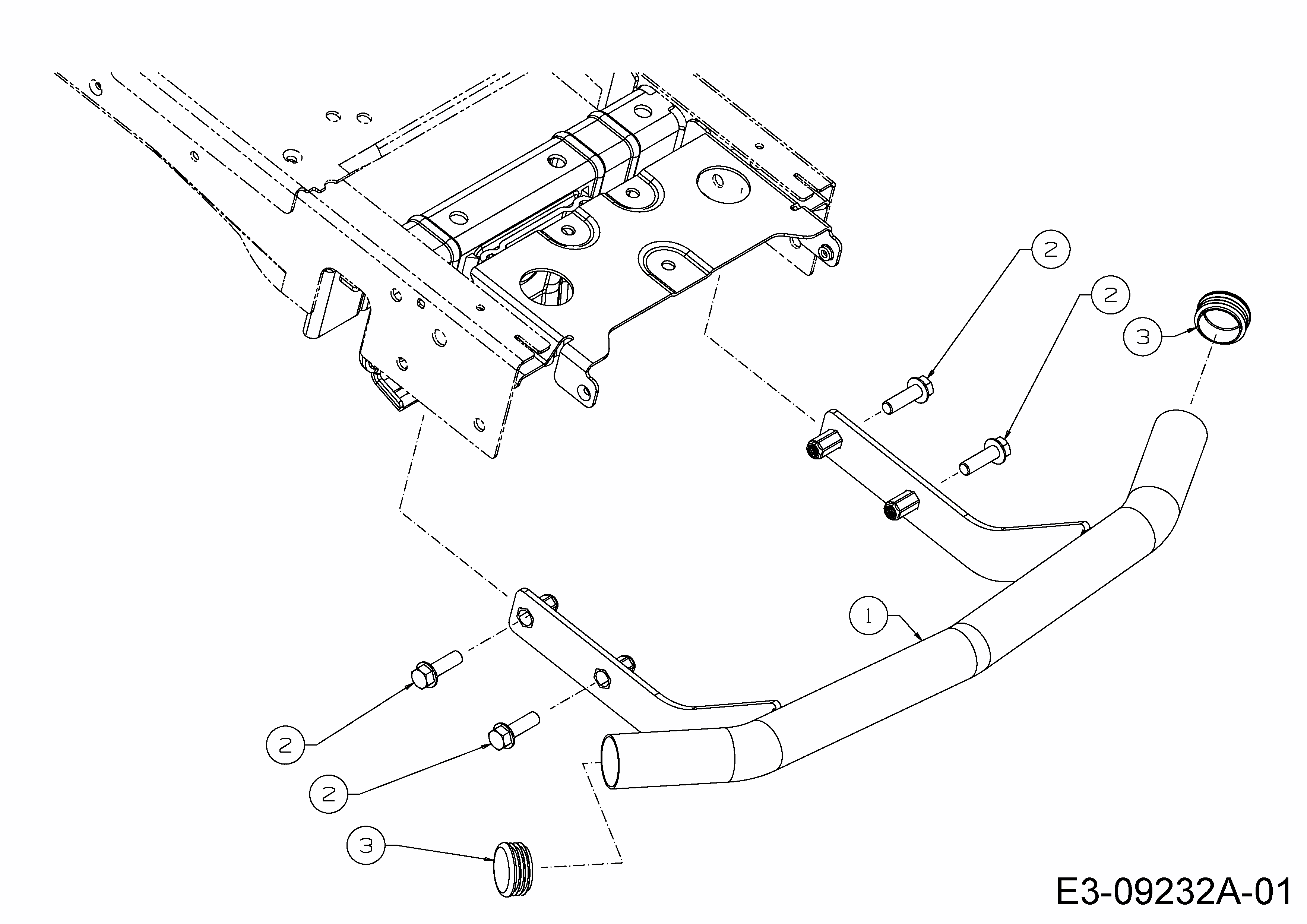 2
2
3
1
2
2
3
E3-09232A-01