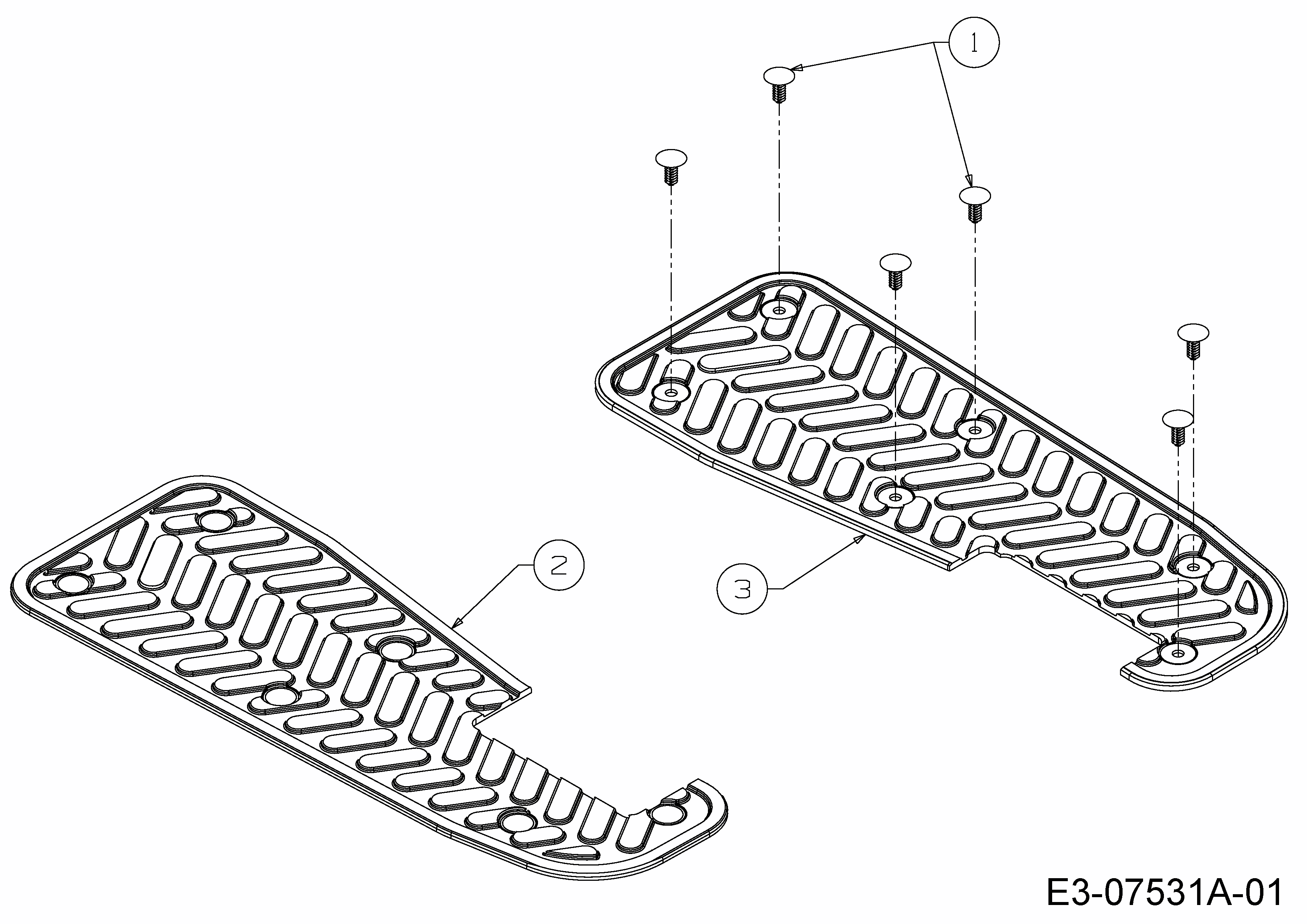 1

2

3

E3-07531A-01