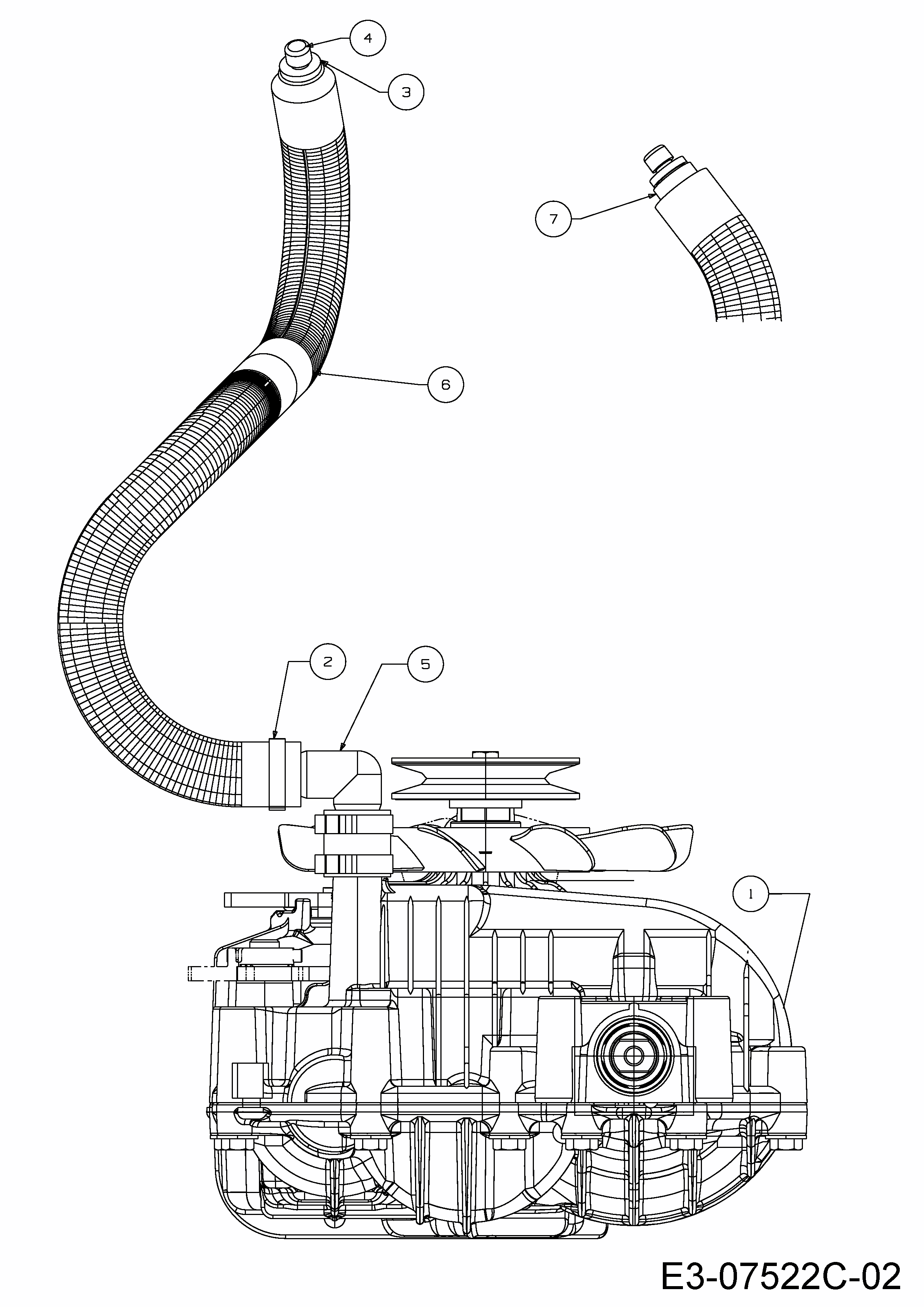 4
3
7
6
2
5
1
E3-07522C-02