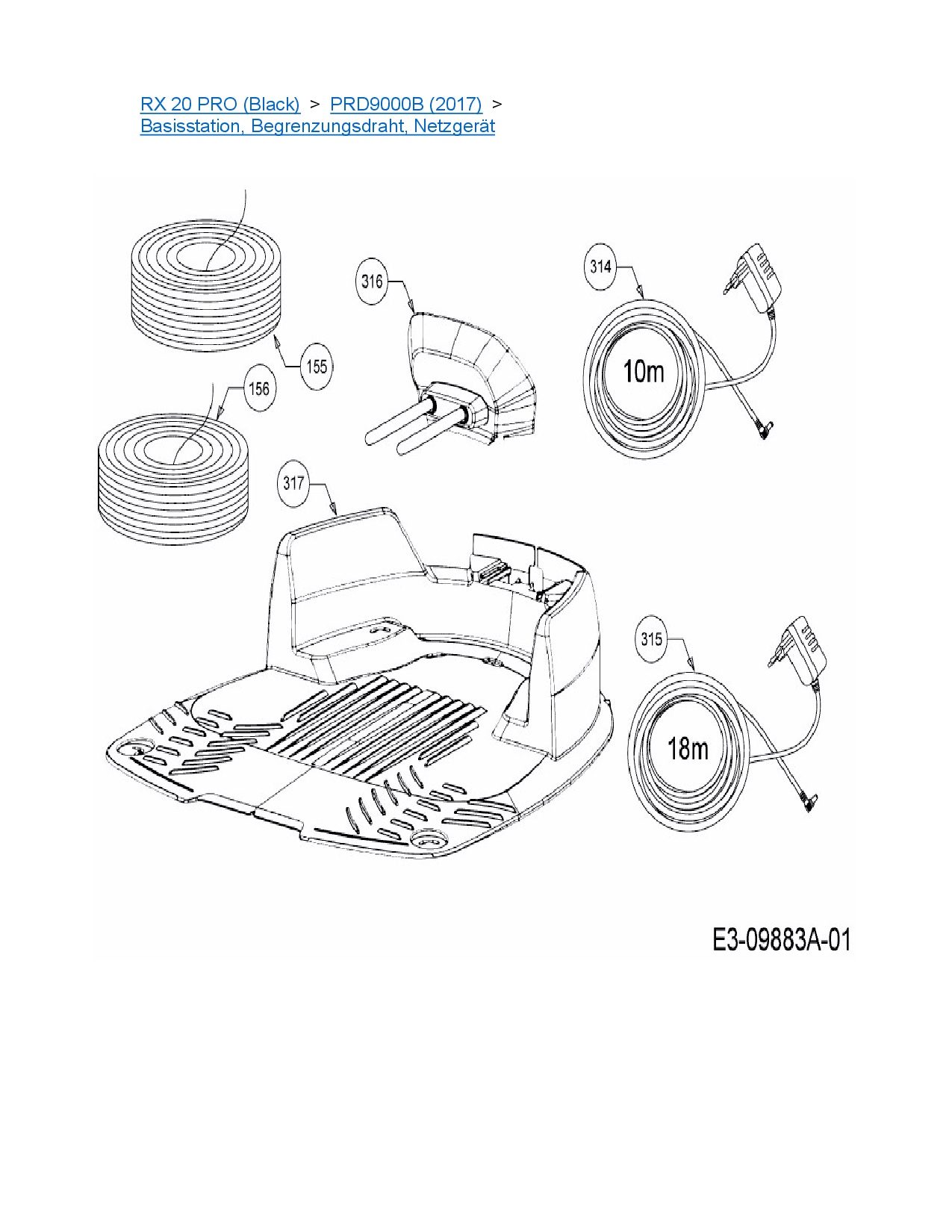 RX 20 PRO (Black) > PRD9000B (2017) > Basisstation, Begrenzungsdraht, Netzgerät

316

314

10m

155

156

317

315

18m

E3-09883A-01