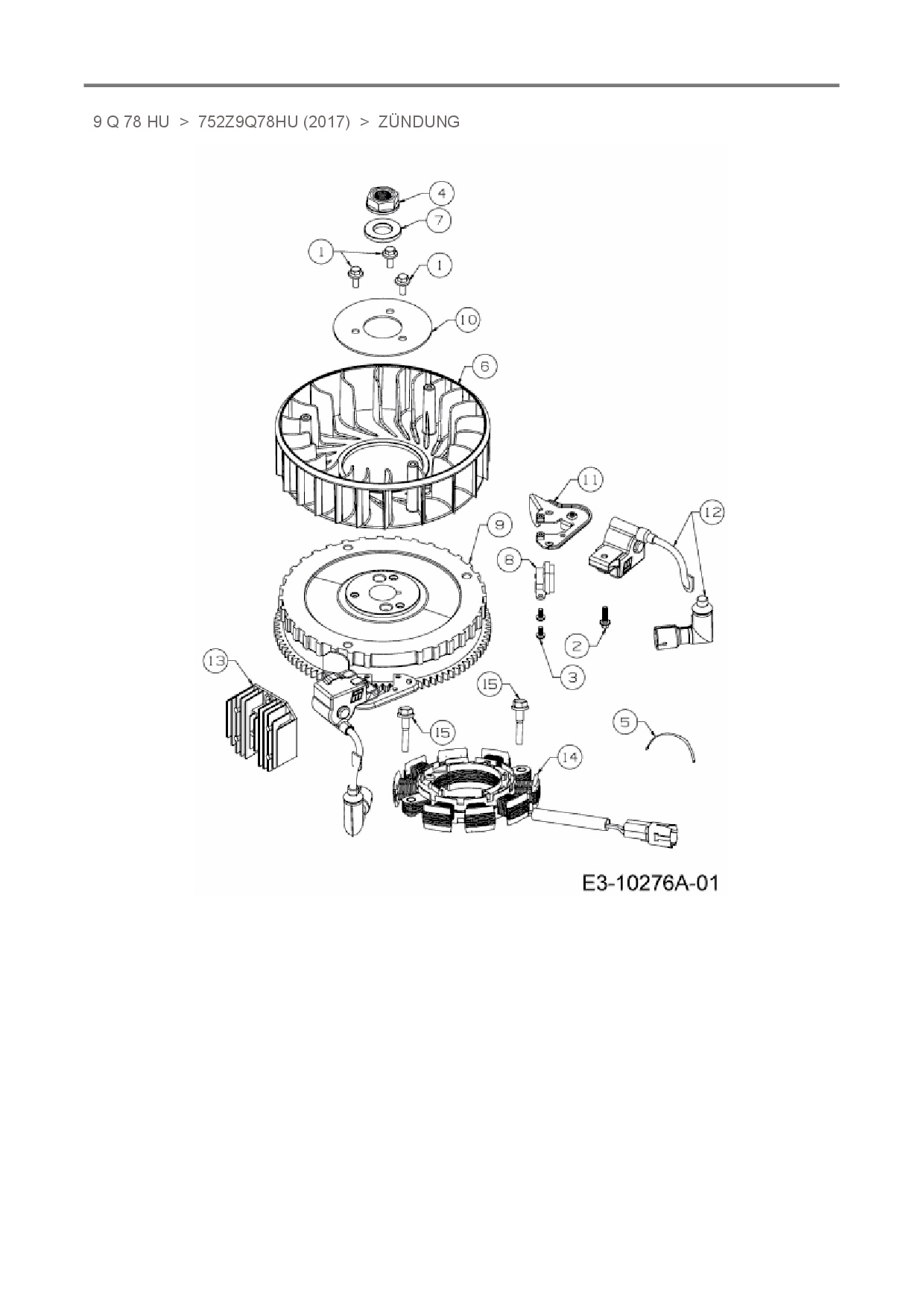 9 Q 78 HU > 752Z9Q78HU (2017) > ZÜNDUNG

4
7
1
1
10
6
11
12
9
8
2
3
13
15
15
5
14

E3-10276A-01