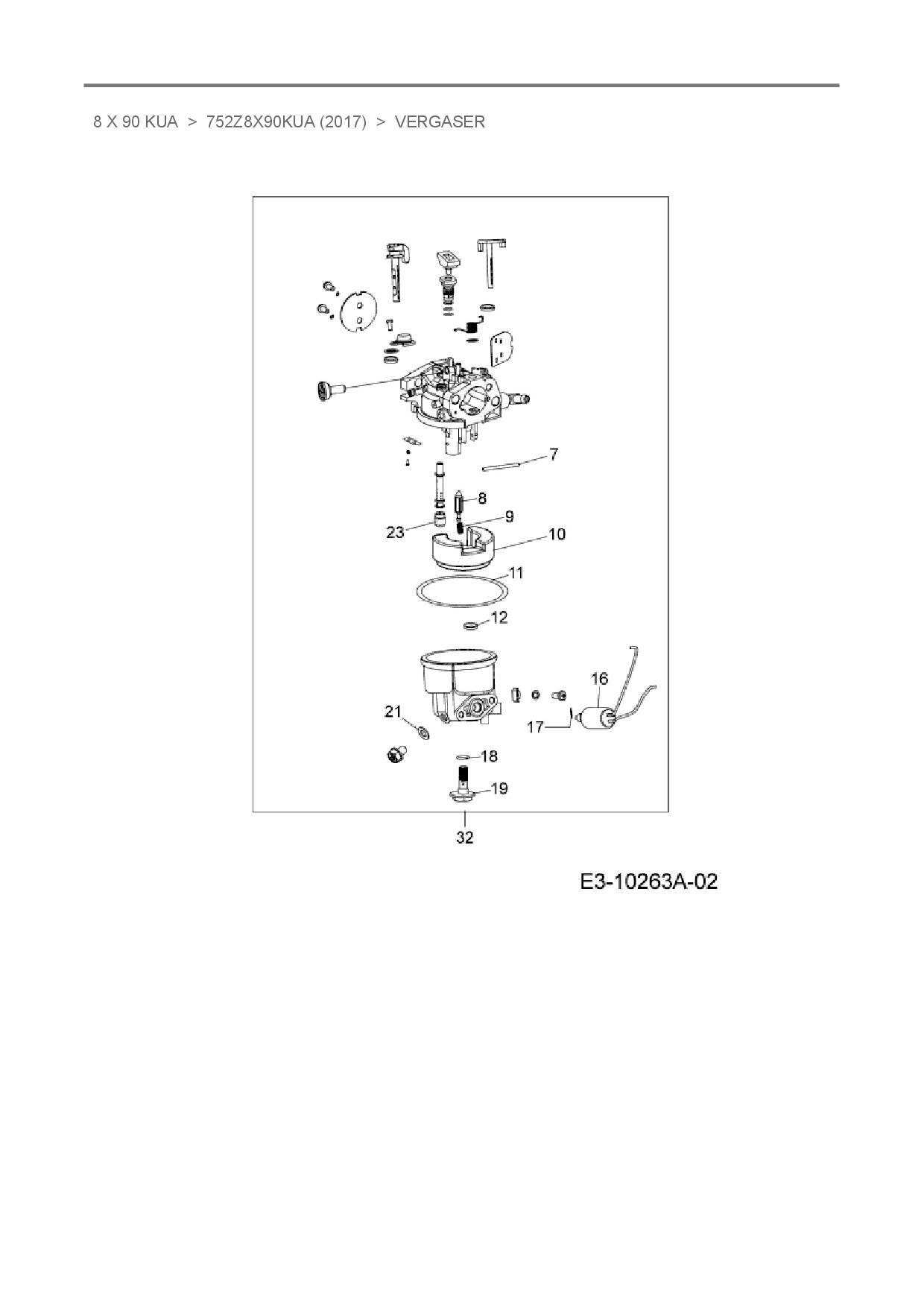 8 X 90 KUA > 752Z8X90KUA (2017) > VERGASER

7
8
9
23
10
11
12
16
21
17
18
19
32

E3-10263A-02