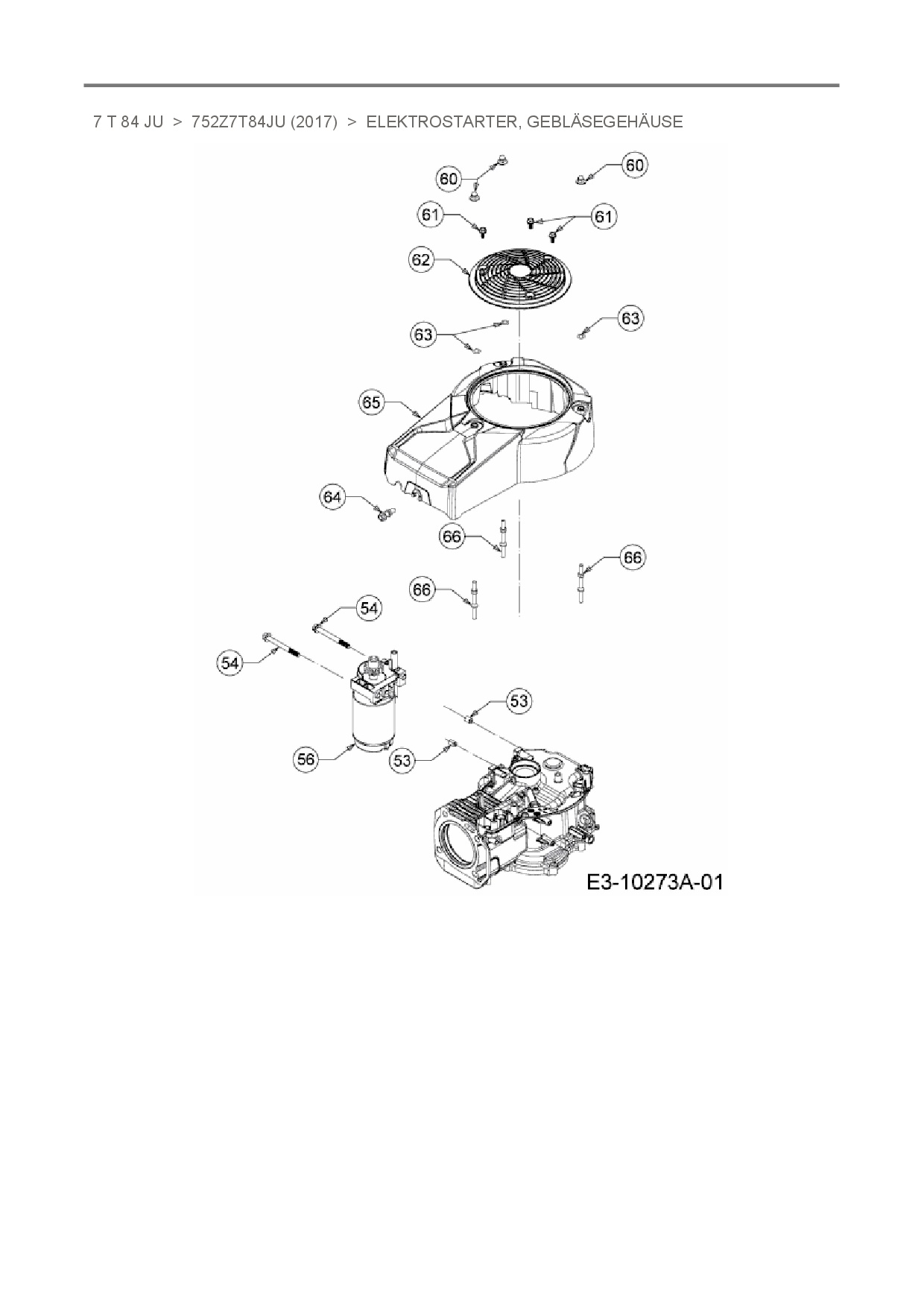 7 T 84 JU > 752Z7T84JU (2017) > ELEKTROSTARTER, GEBLÄSEGEHÄUSE

60
60
61
61
62
63
63
65
64
66
66
66
54
54
53
56
53
E3-10273A-01