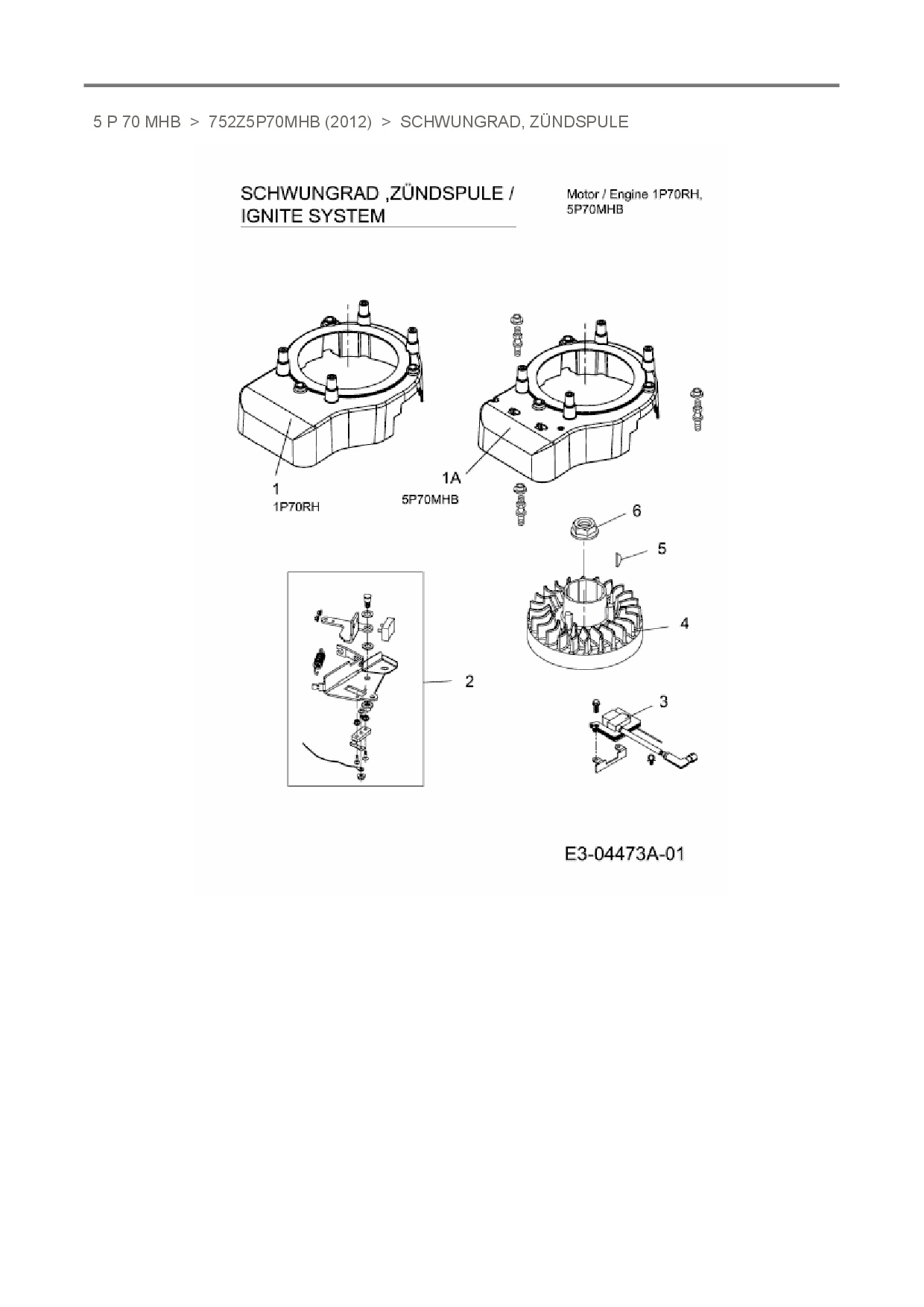 5 P 70 MHB > 752Z5P70MHB (2012) > SCHWUNGRAD, ZÜNDSPULE

SCHWUNGRAD ,ZÜNDSPULE / IGNITE SYSTEM

Motor / Engine 1P70RH, 5P70MHB

1
1P70RH

1A
5P70MHB

6

5

4

2

3

E3-04473A-01