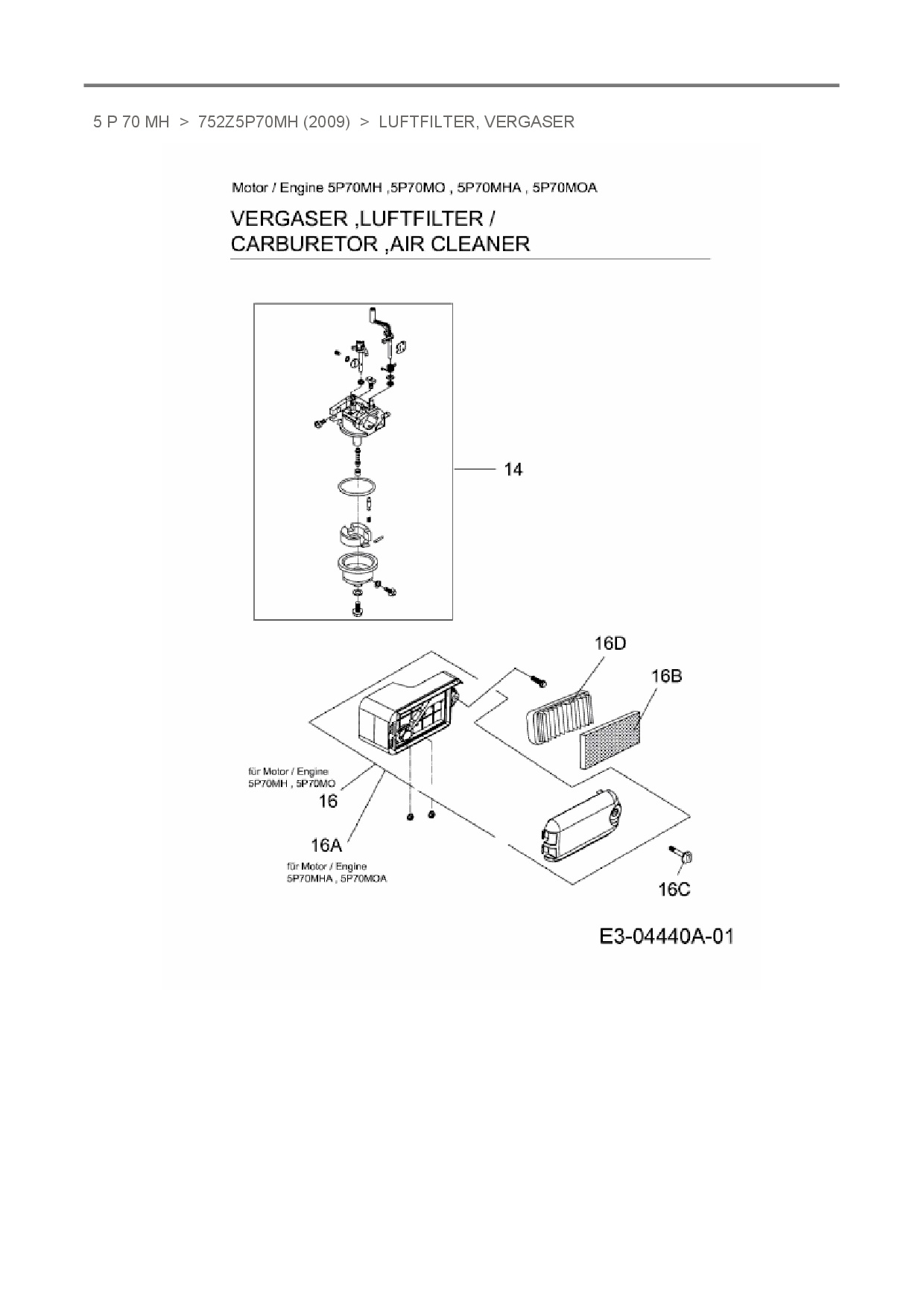 5 P 70 MH > 752Z5P70MH (2009) > LUFTFILTER, VERGASER

Motor / Engine 5P70MH ,5P70MO , 5P70MHA , 5P70MOA

VERGASER ,LUFTFILTER /
CARBURETOR ,AIR CLEANER

14

16D

16B

für Motor / Engine
5P70MH , 5P70MO

16

16A

für Motor / Engine
5P70MHA , 5P70MOA

16C

E3-04440A-01