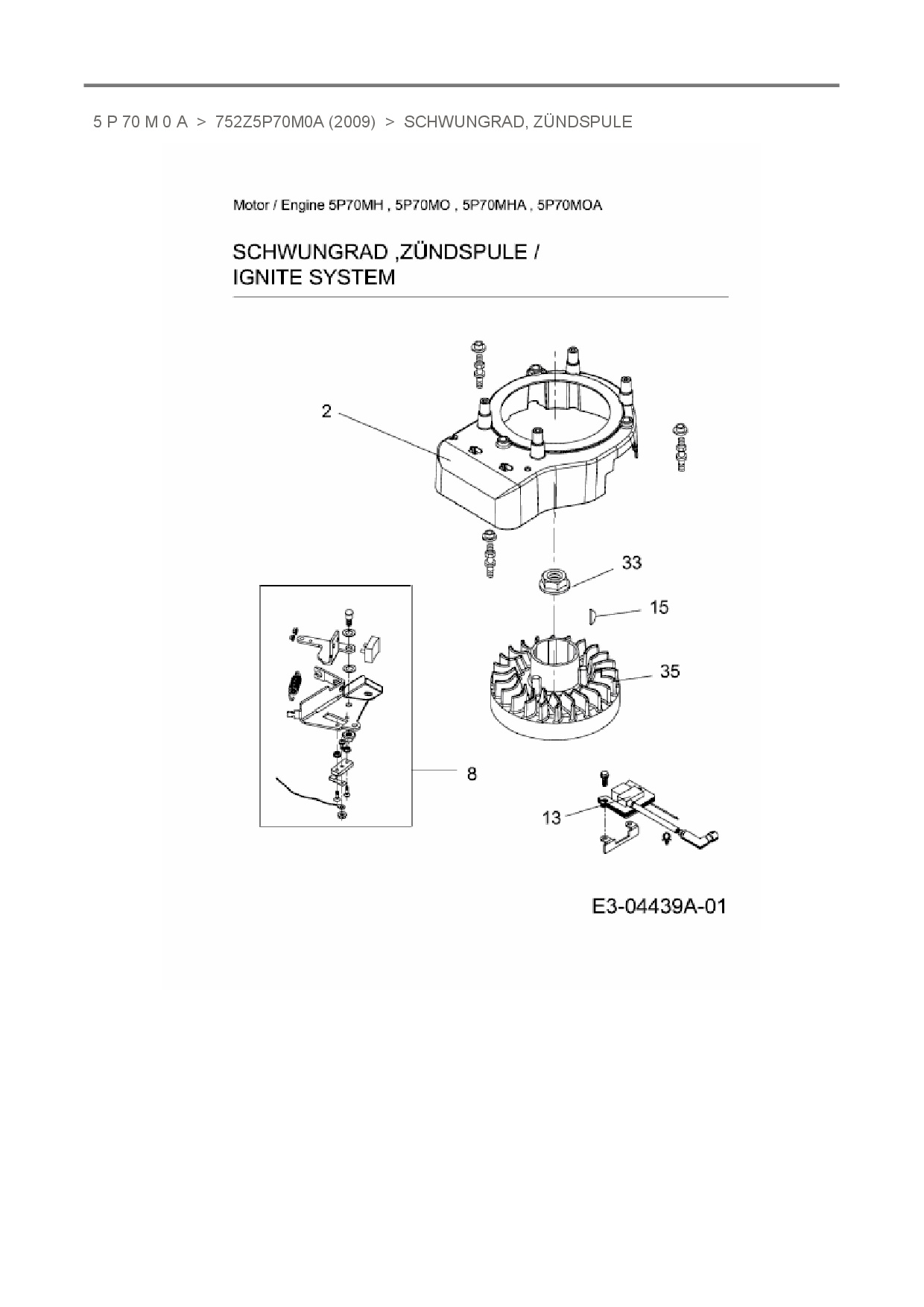 5 P 70 M 0 A > 752Z5P70M0A (2009) > SCHWUNGRAD, ZÜNDSPULE

Motor / Engine 5P70MH , 5P70MO , 5P70MHA , 5P70MOA

SCHWUNGRAD ,ZÜNDSPULE /
IGNITE SYSTEM

2

33

15

35

8

13

E3-04439A-01