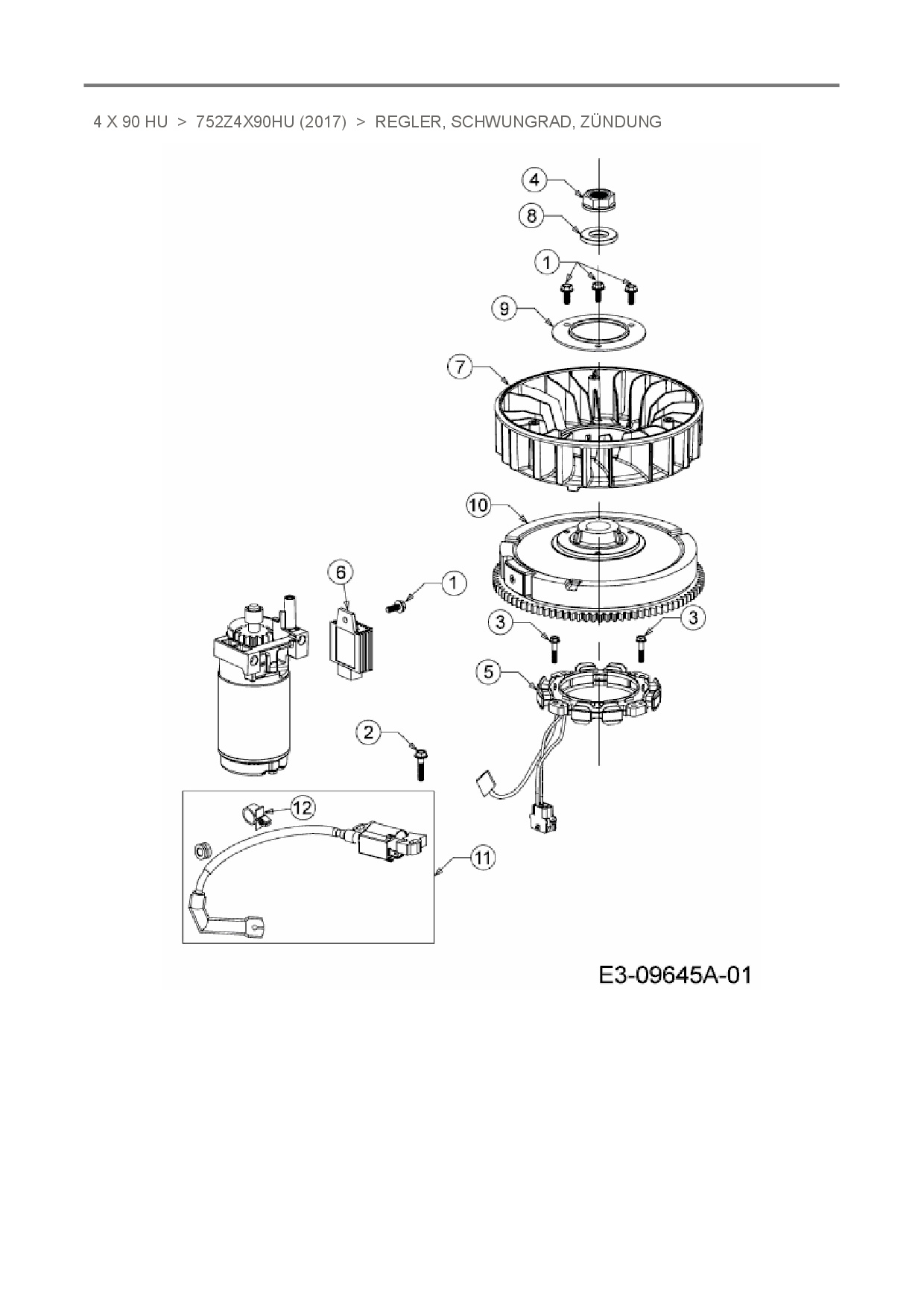 4 X 90 HU > 752Z4X90HU (2017) > REGLER, SCHWUNGRAD, ZÜNDUNG

4

8

1

9

7

10

6

1

3

3

5

2

12

11

E3-09645A-01