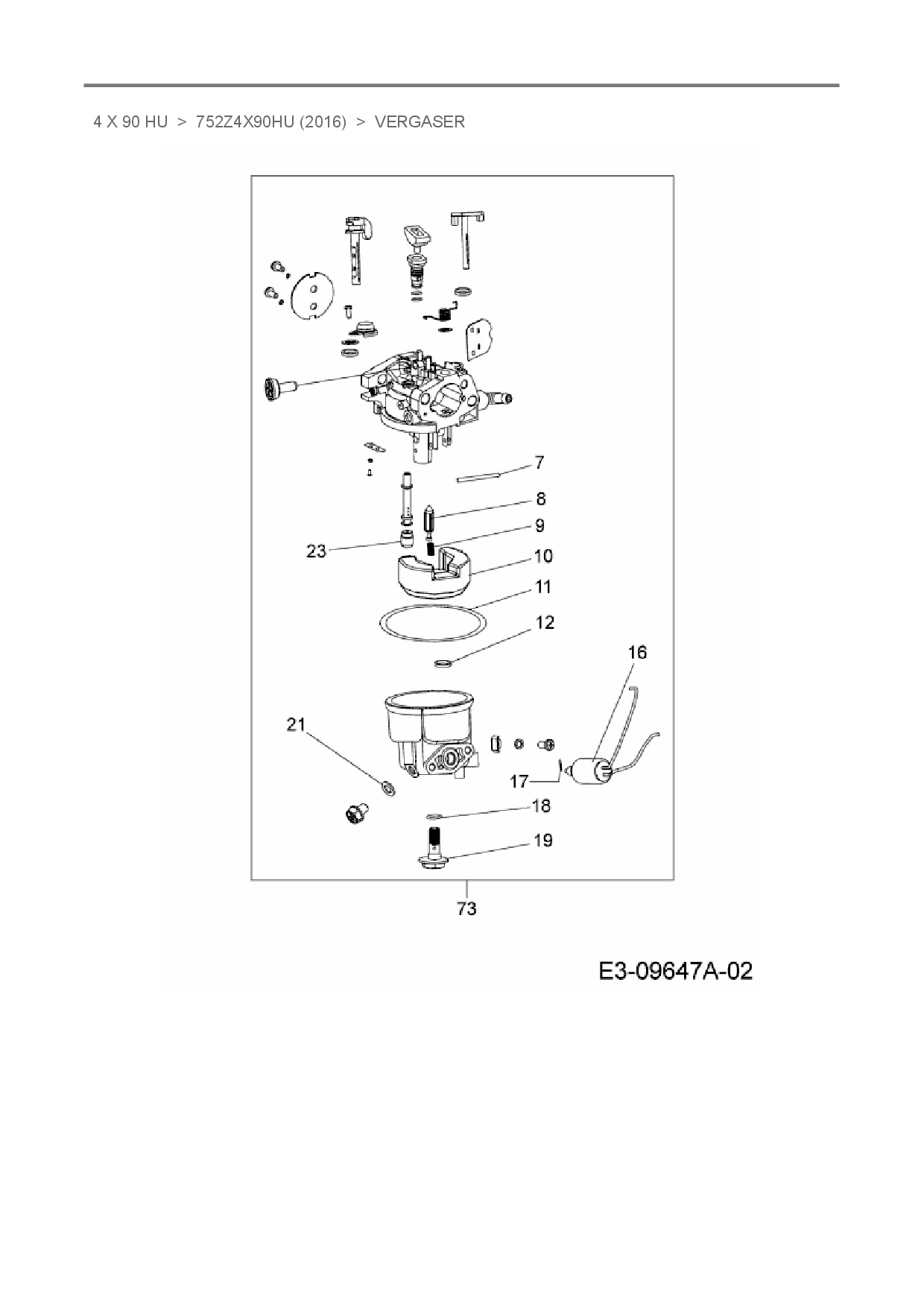 4 X 90 HU > 752Z4X90HU (2016) > VERGASER

7
8
9
23
10
11
12
16
21
17
18
19
73

E3-09647A-02