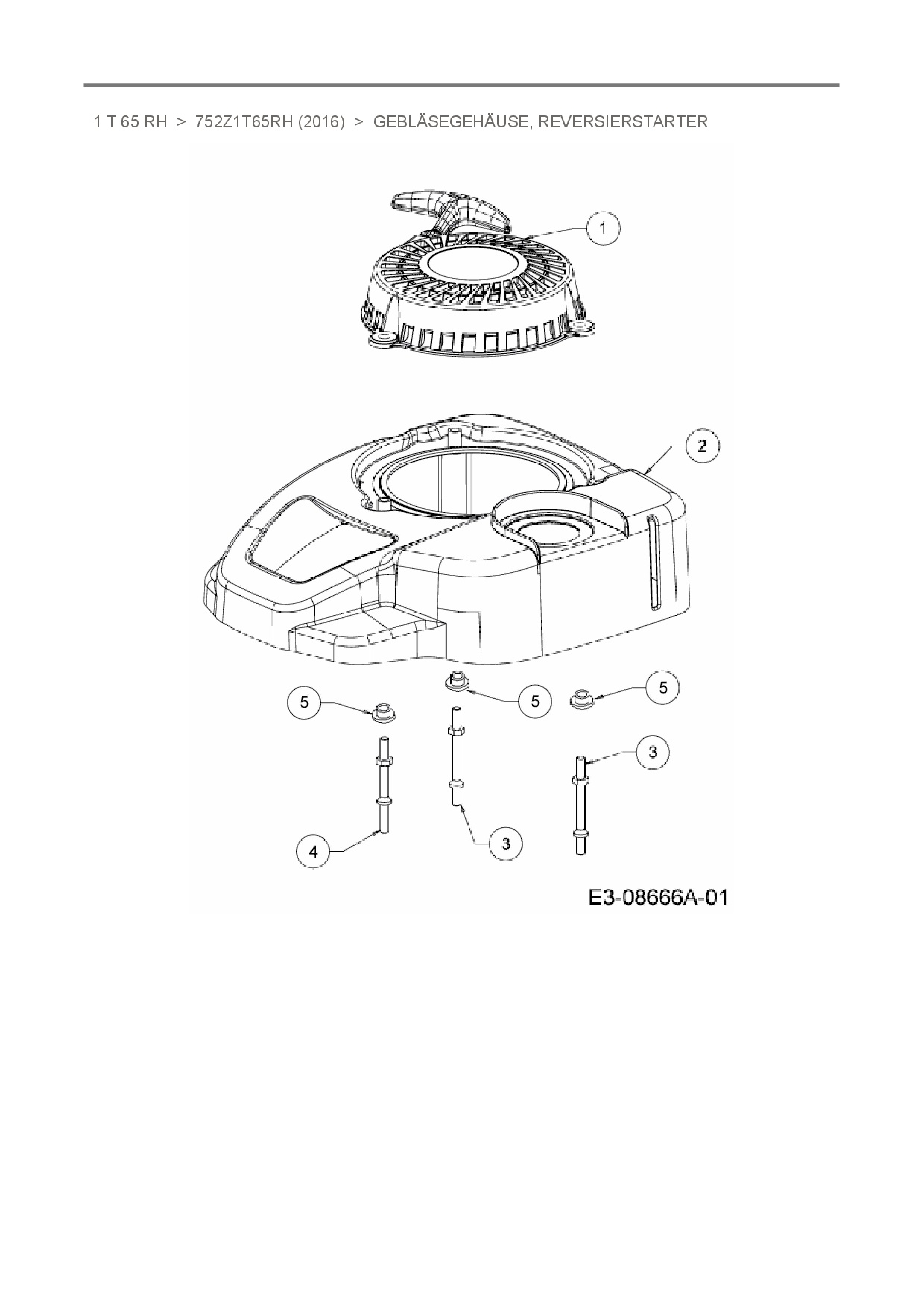 1 T 65 RH > 752Z1T65RH (2016) > GEBLÄSEGEHÄUSE, REVERSIERSTARTER

1

2

5

5

5

3

4

3

E3-08666A-01