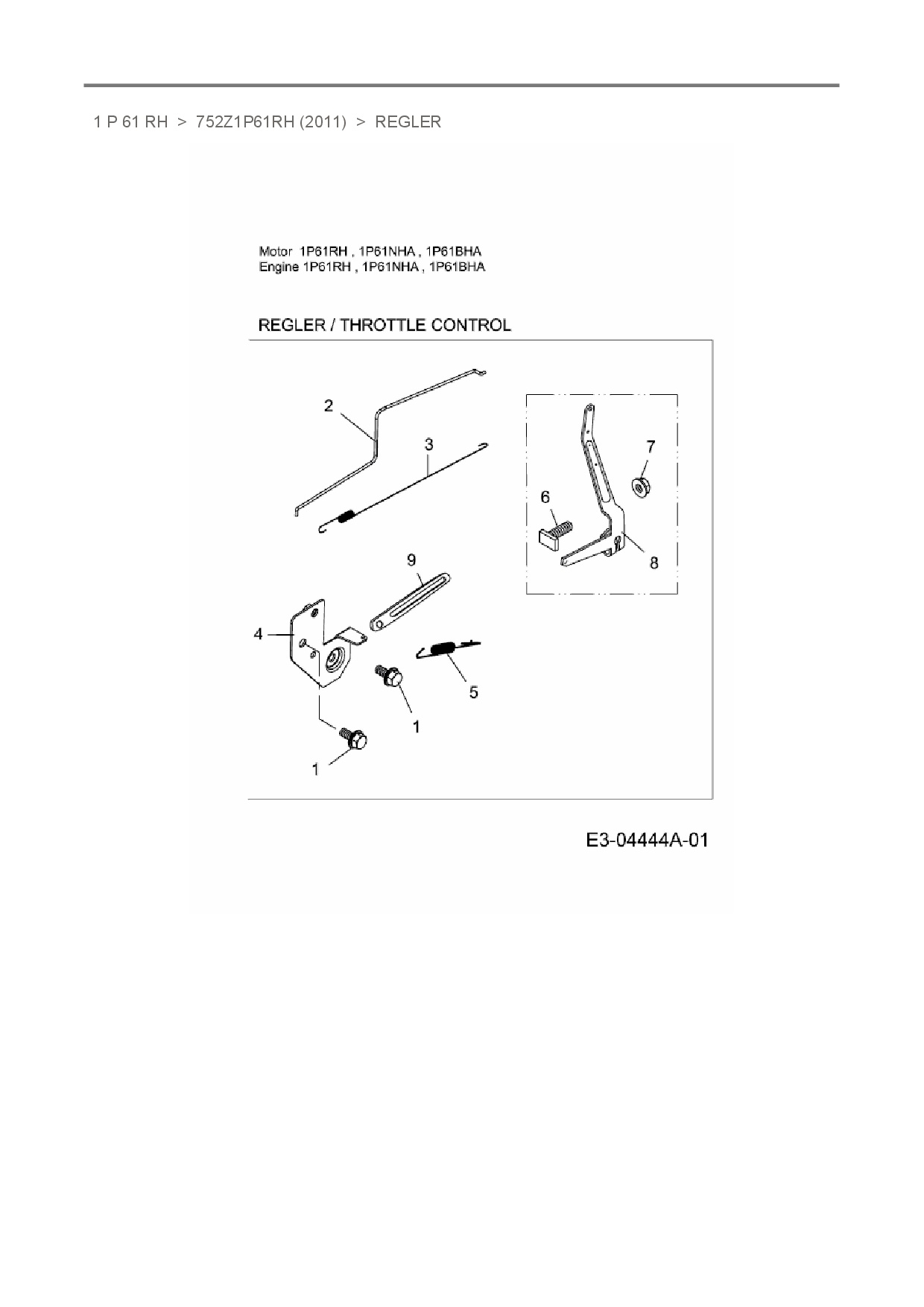 1 P 61 RH > 752Z1P61RH (2011) > REGLER

Motor 1P61RH , 1P61NHA , 1P61BHA
Engine 1P61RH , 1P61NHA , 1P61BHA

REGLER / THROTTLE CONTROL

2
3
7
6
8
9
4
5
1
1

E3-04444A-01