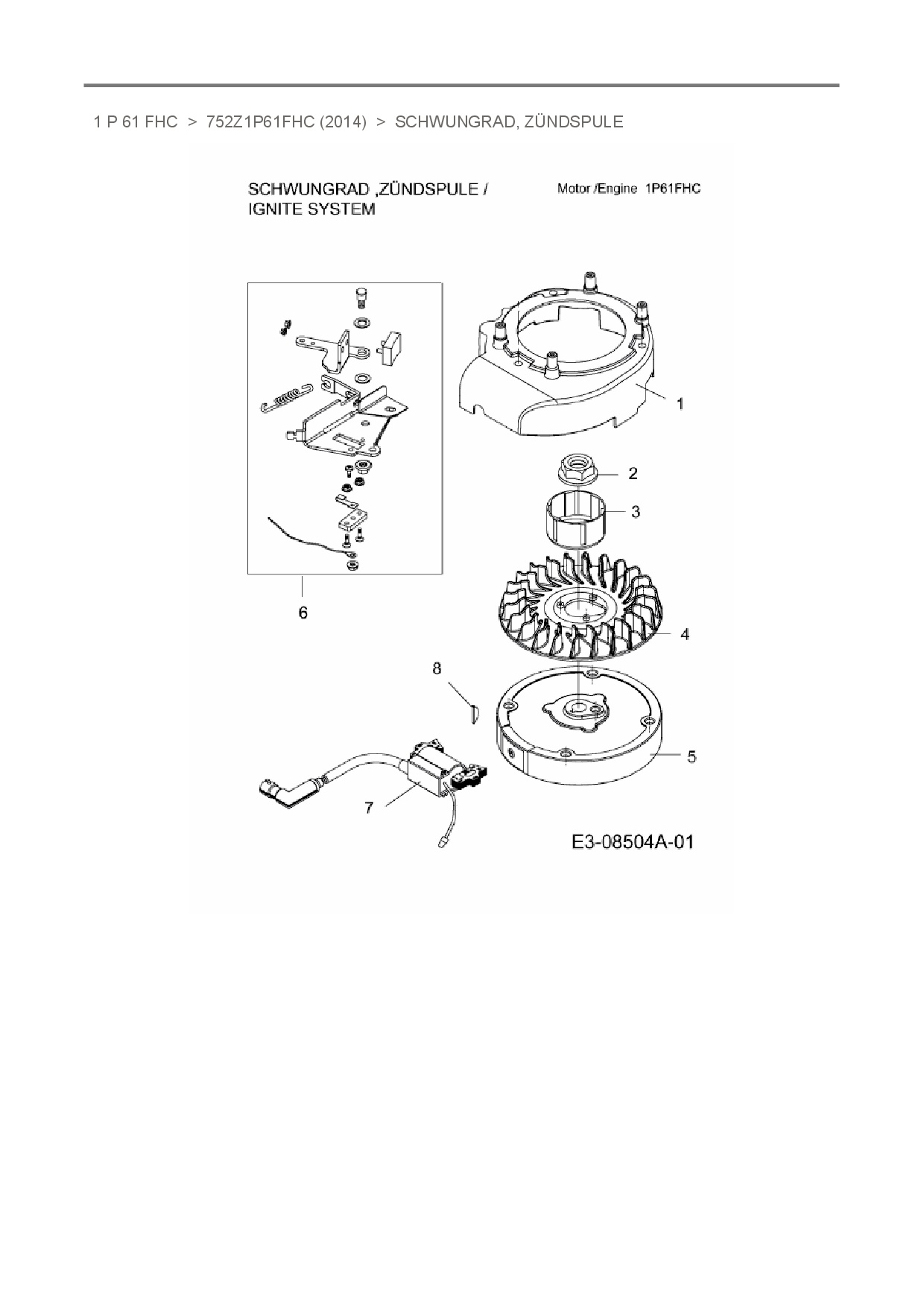 1 P 61 FHC > 752Z1P61FHC (2014) > SCHWUNGRAD, ZÜNDSPULE

SCHWUNGRAD ,ZÜNDSPULE / IGNITE SYSTEM

Motor /Engine 1P61FHC

1
2
3
6
4
8
5
7

E3-08504A-01