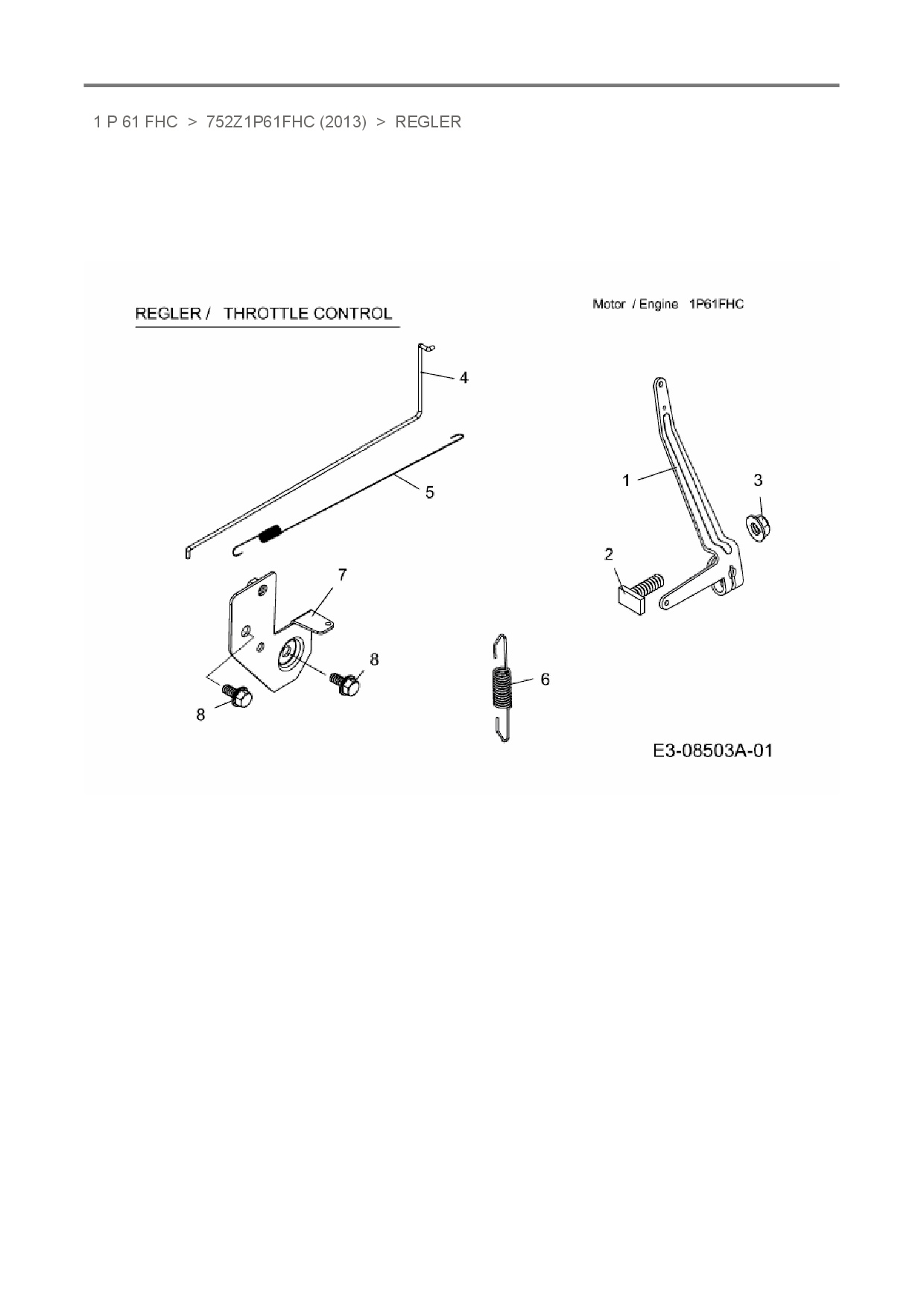 1 P 61 FHC > 752Z1P61FHC (2013) > REGLER

REGLER / THROTTLE CONTROL

Motor / Engine 1P61FHC

4

5

1

3

2

7

8

8

6

E3-08503A-01