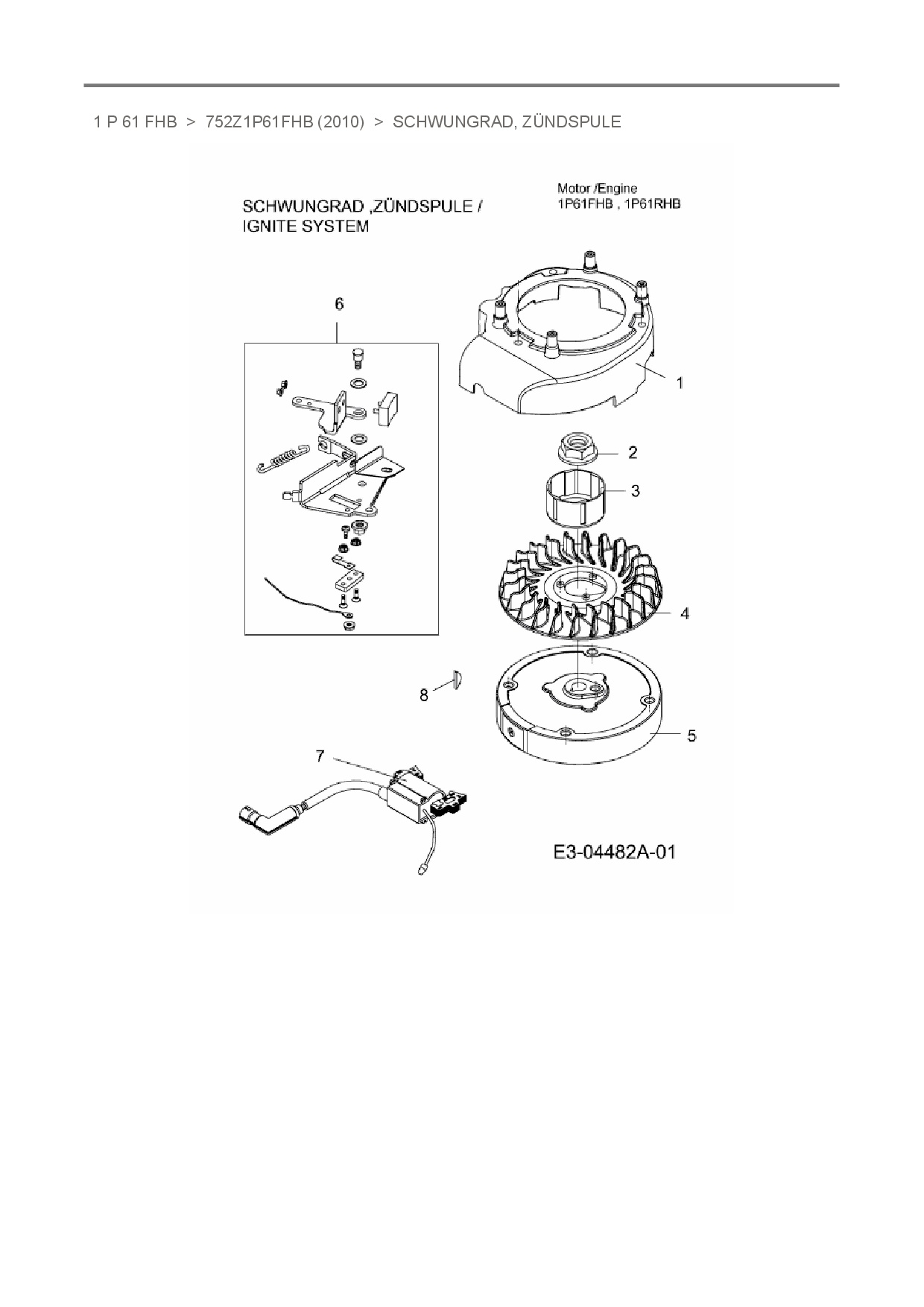 1 P 61 FHB > 752Z1P61FHB (2010) > SCHWUNGRAD, ZÜNDSPULE

SCHWUNGRAD ,ZÜNDSPULE / IGNITE SYSTEM

Motor /Engine
1P61FHB , 1P61RHB

6

1

2

3

4

8

5

7

E3-04482A-01