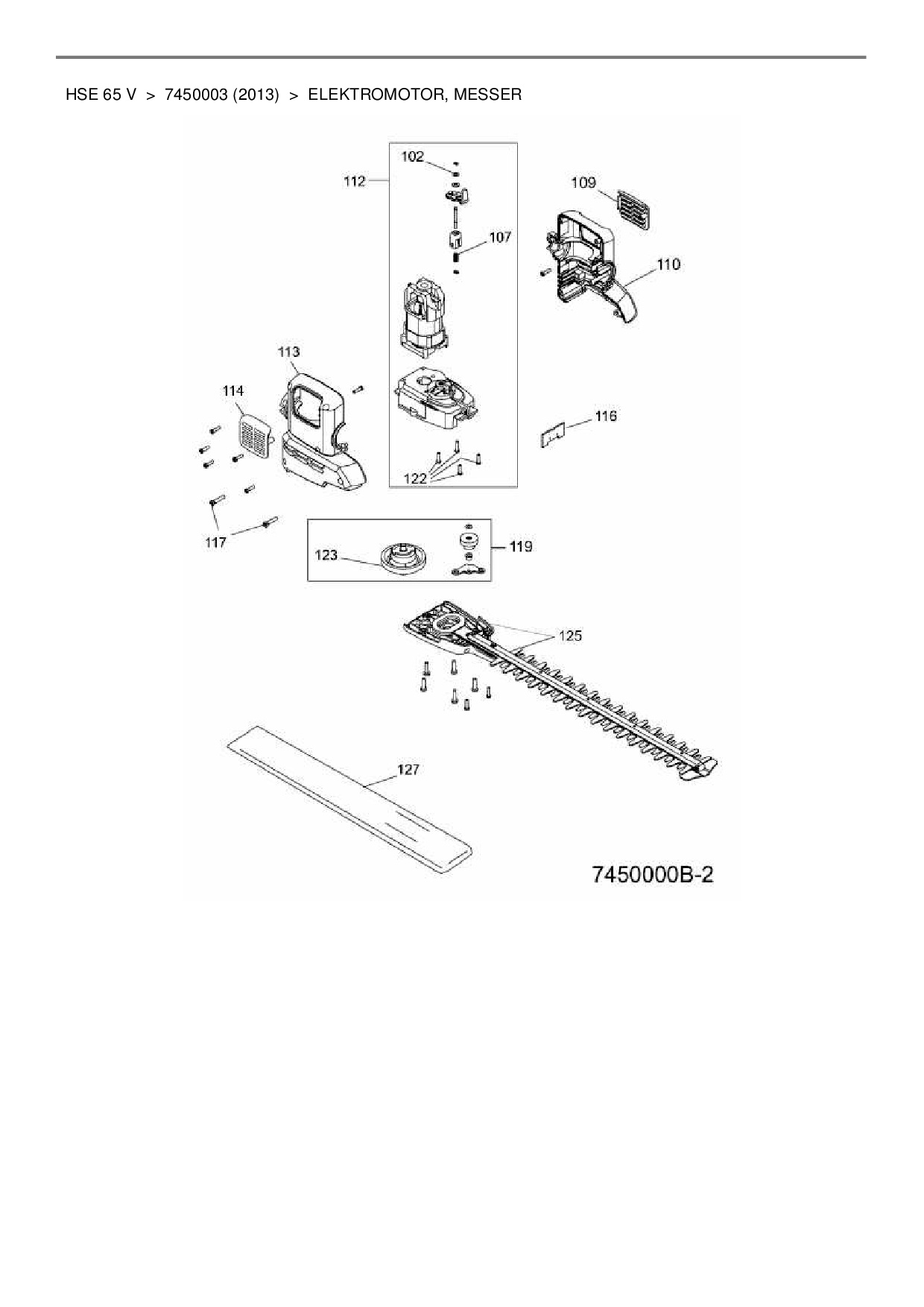 HSE 65 V > 7450003 (2013) > ELEKTROMOTOR, MESSER

102
112
109
107
110
113
114
116
122
117
123
119
125
127
7450000B-2