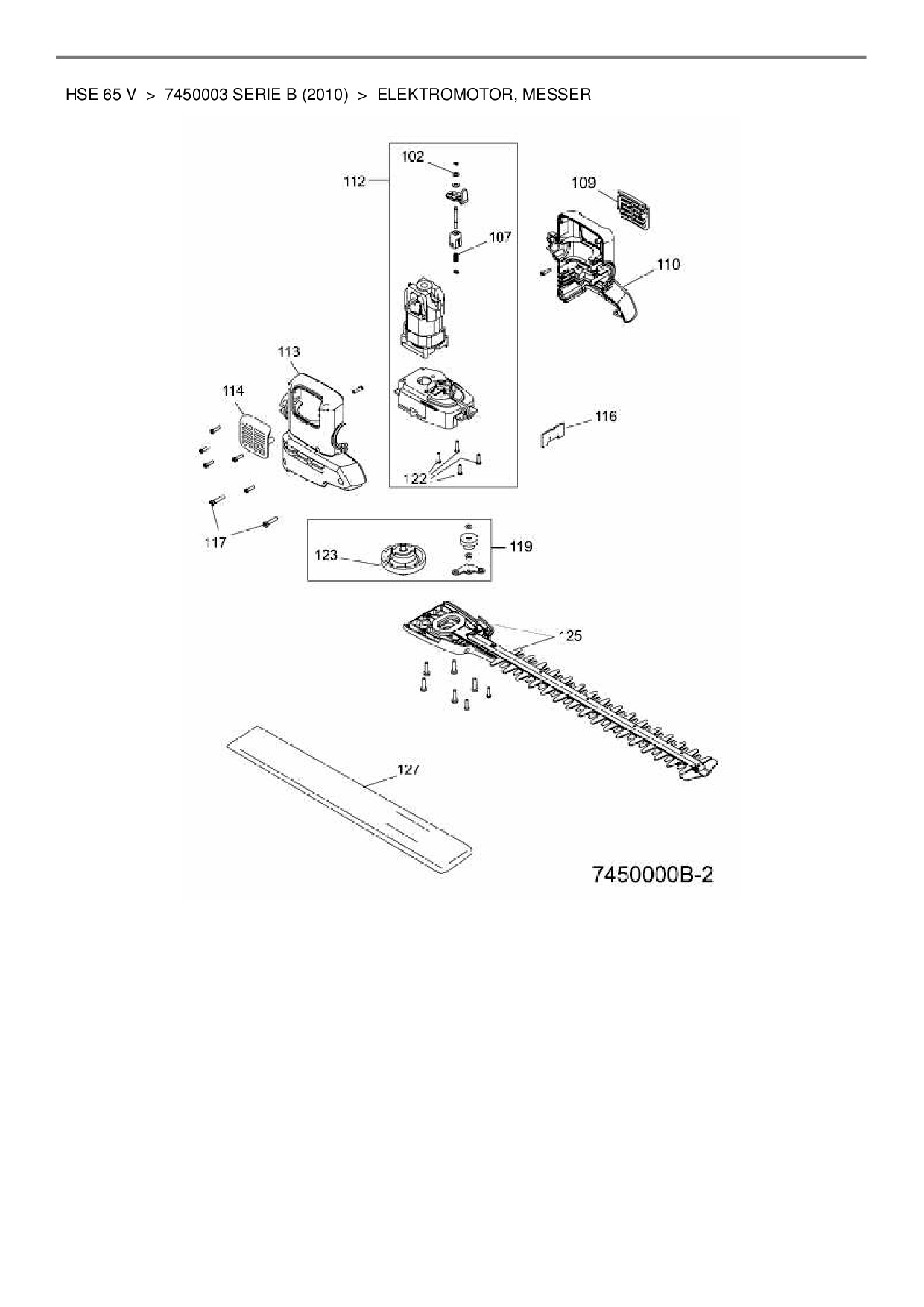 HSE 65 V > 7450003 SERIE B (2010) > ELEKTROMOTOR, MESSER

102
112
109
107
110
113
114
116
122
117
123
119
125
127
7450000B-2