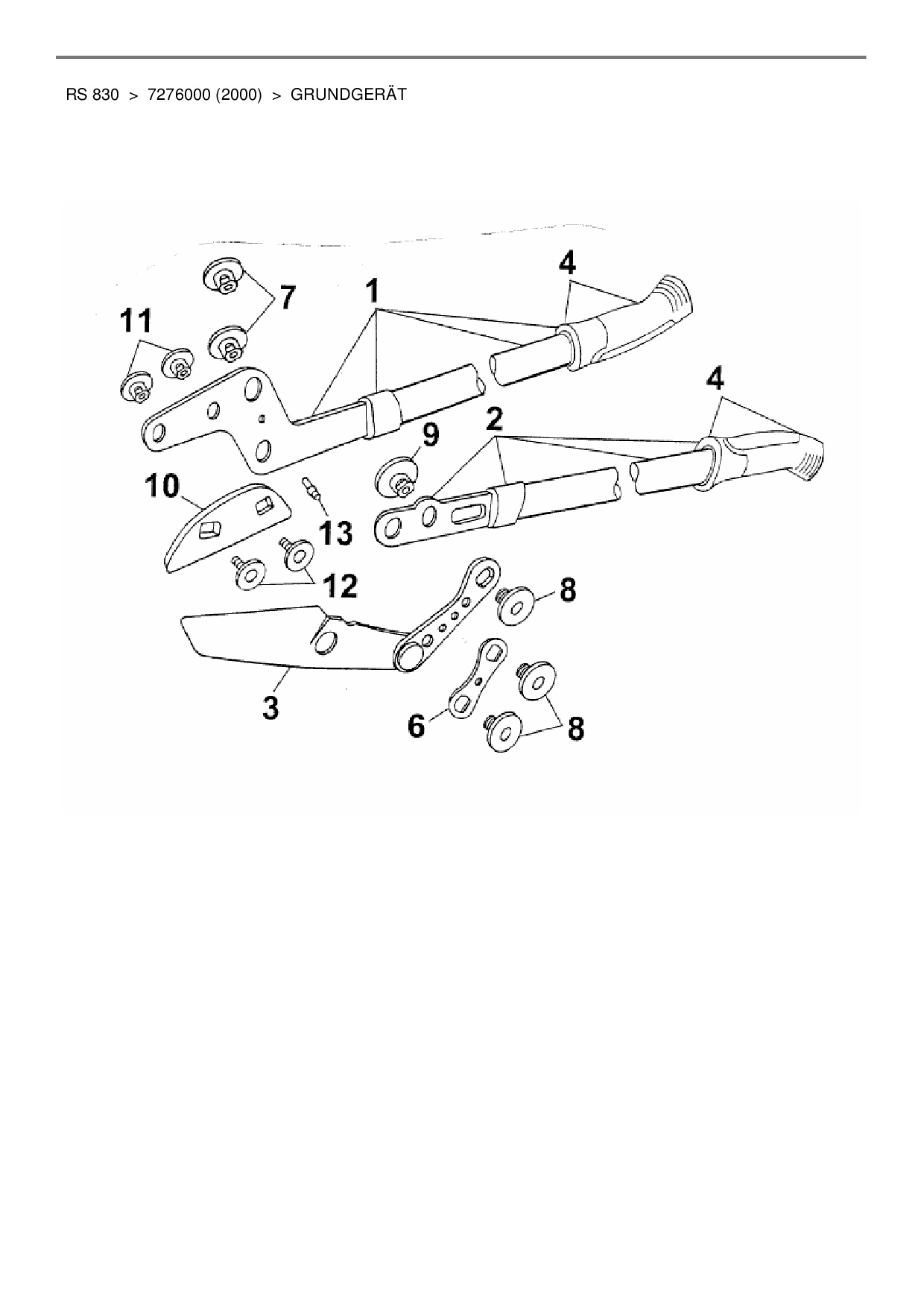 RS 830 > 7276000 (2000) > GRUNDGERÄT

4
7
1
11
4
9
2
10
13
12
8
3
6
8