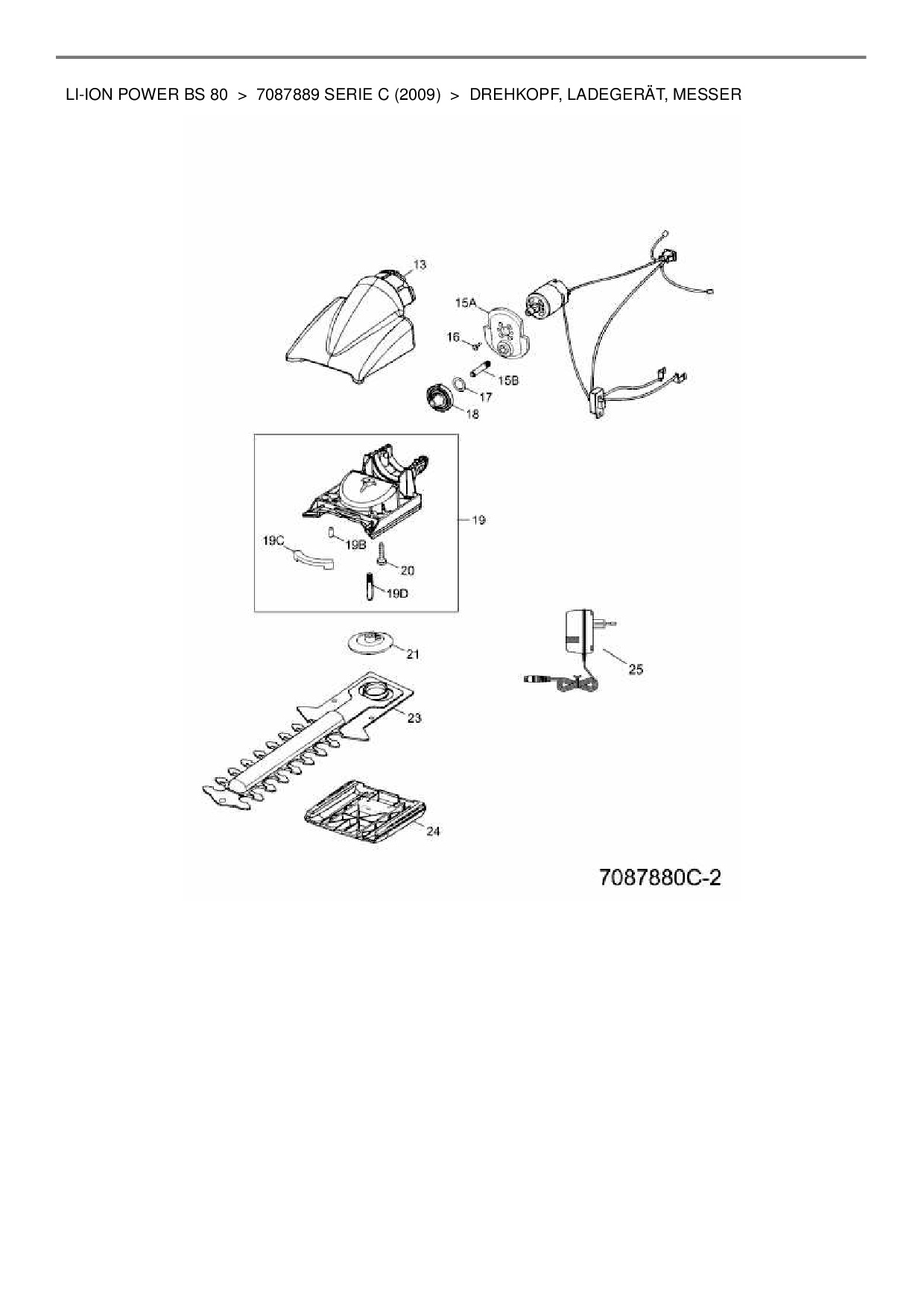 LI-ION POWER BS 80 > 7087889 SERIE C (2009) > DREHKOPF, LADEGERÄT, MESSER

13

15A

16

15B

17

18

19

19C

19B

20

19D

21

25

23

24

7087880C-2